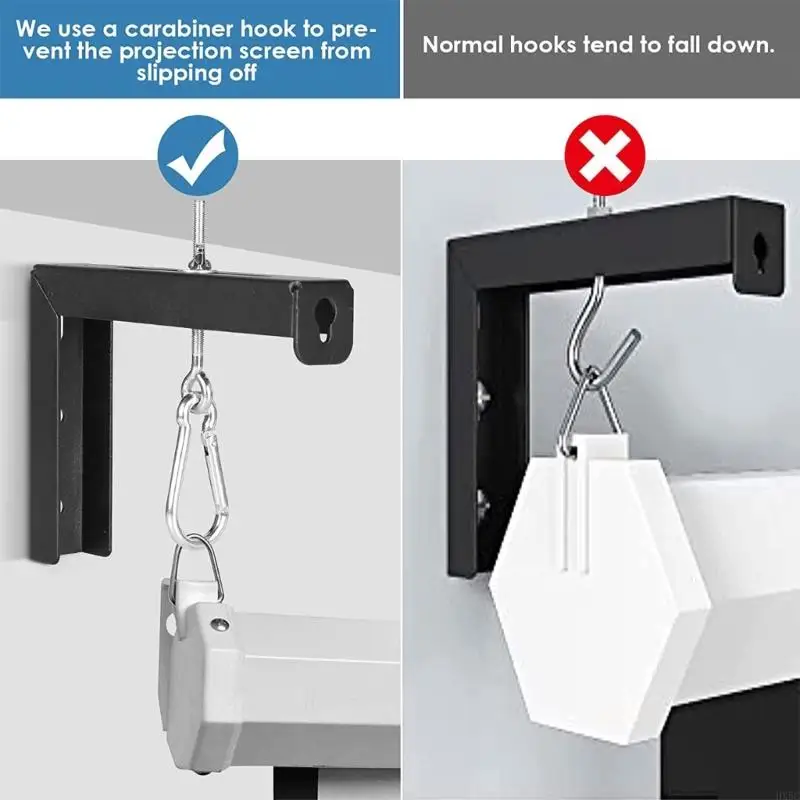 We use a carabiner hook to prevent the projection screen from slipping off

Normal hooks tend to fall down.