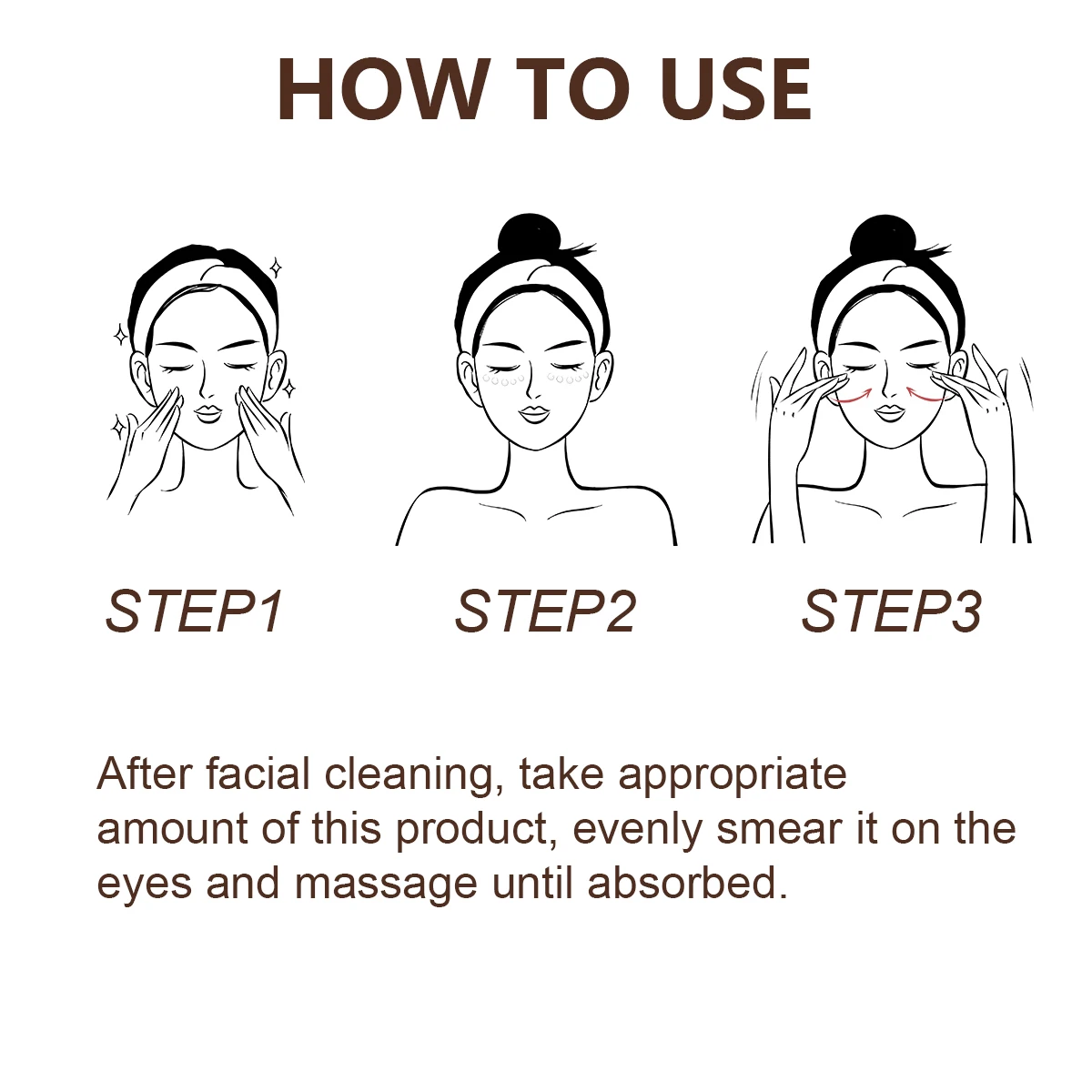 HOW TO USE

STEP1

STEP2

STEP3

After facial cleaning, take appropriate amount of this product, evenly smear it on the eyes and massage until absorbed.