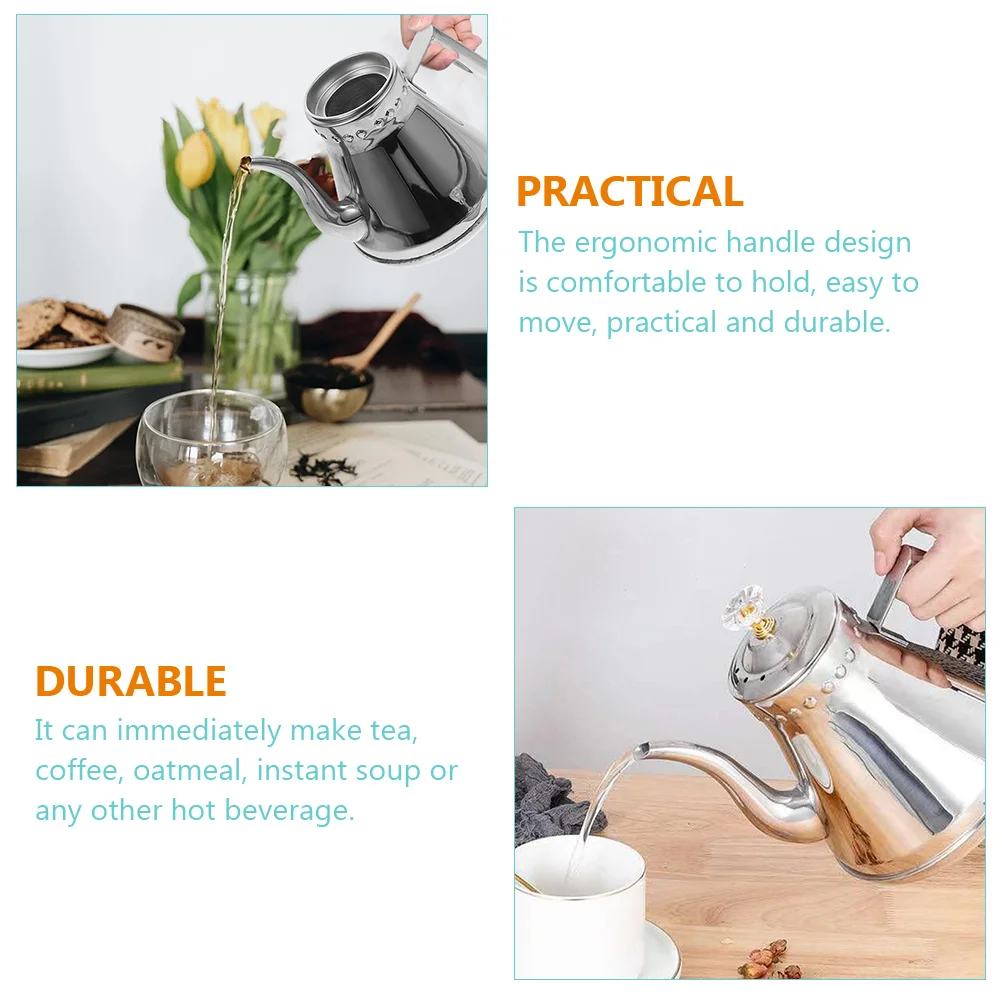 PRACTICAL
The ergonomic handle design is comfortable to hold, easy to move, practical and durable.

DURABLE
It can immediately make tea, coffee, oatmeal, instant soup or any other hot beverage.