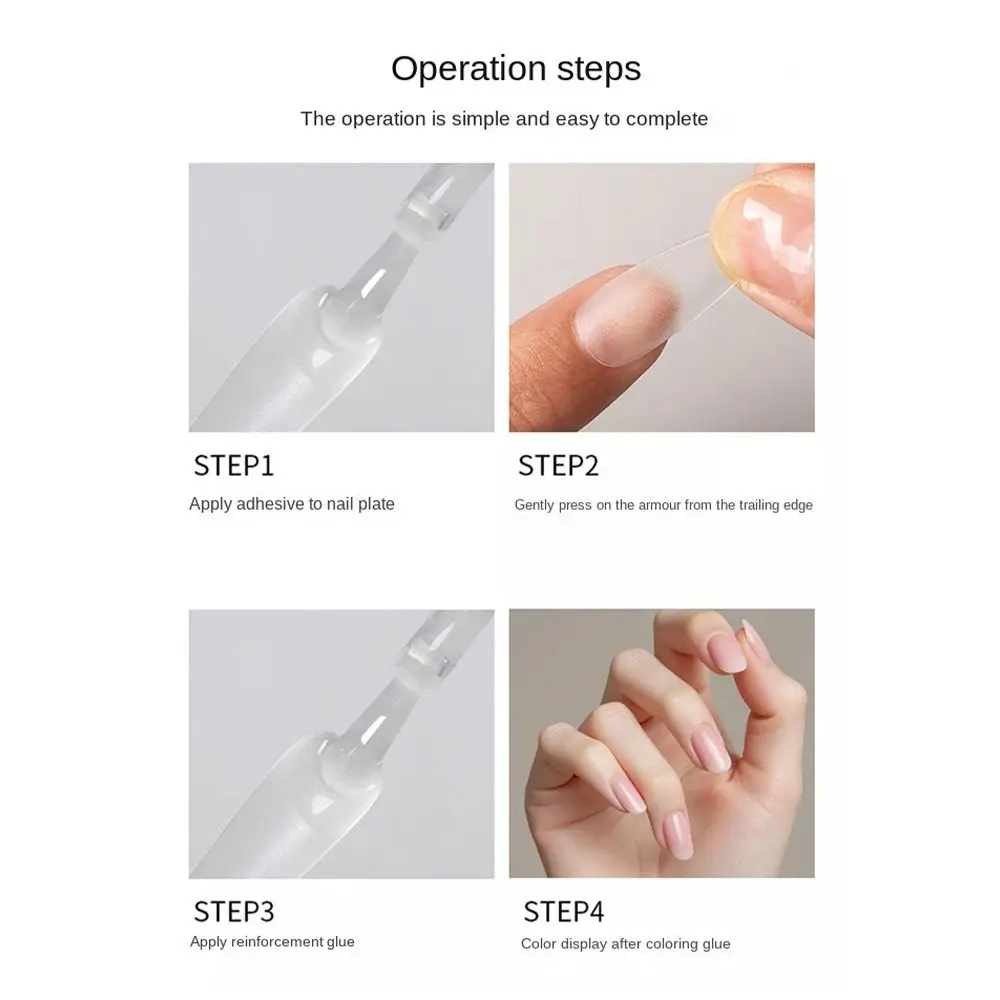 Operation steps

The operation is simple and easy to complete

STEP1

Apply adhesive to nail plate

STEP2

Gently press on the armour from the trailing edge

STEP3

Apply reinforcement glue

STEP4

Color display after coloring glue