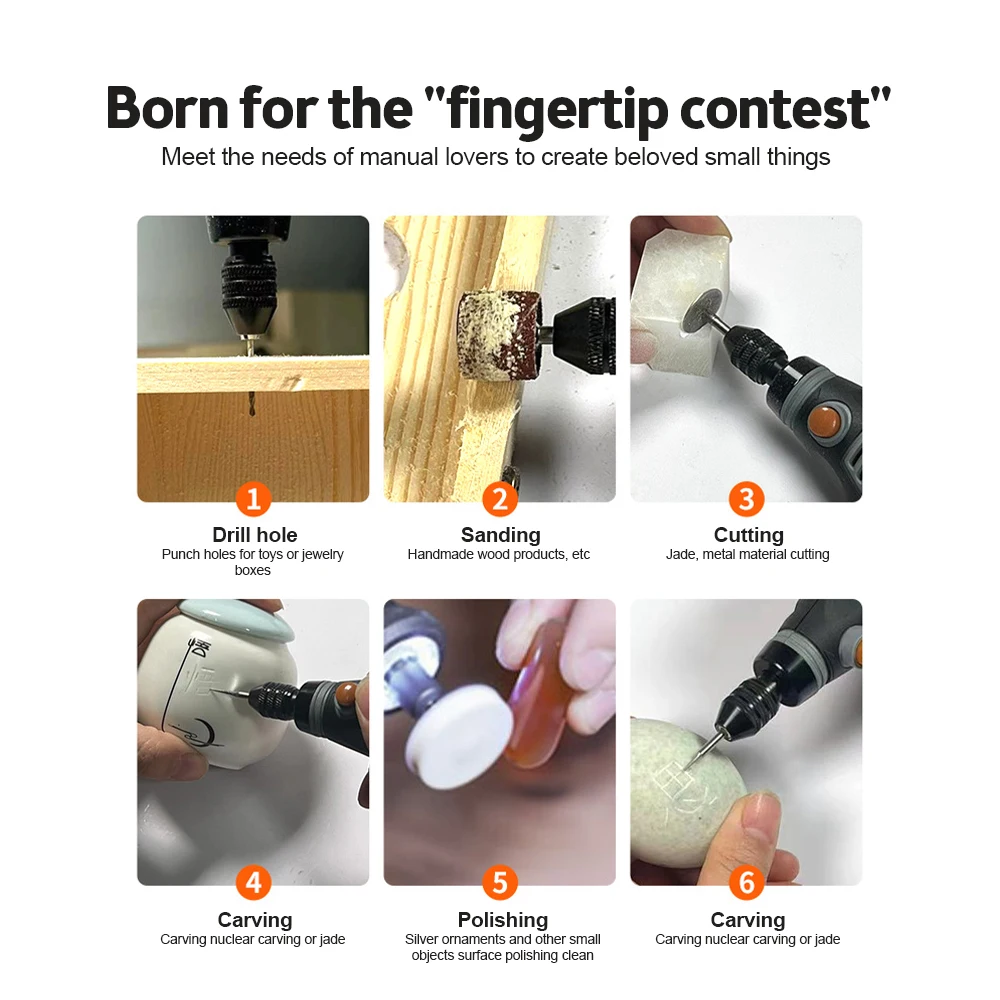 Born for the "fingertip contest"
Meet the needs of manual lovers to create beloved small things

1
Drill hole
Punch holes for toys or jewelry boxes

2
Sanding
Handmade wood products, etc

3
Cutting
Jade, metal material cutting

4
Carving
Carving nuclear carving or jade

5
Polishing
Silver ornaments and other small objects surface polishing clean

6
Carving
Carving nuclear carving or jade