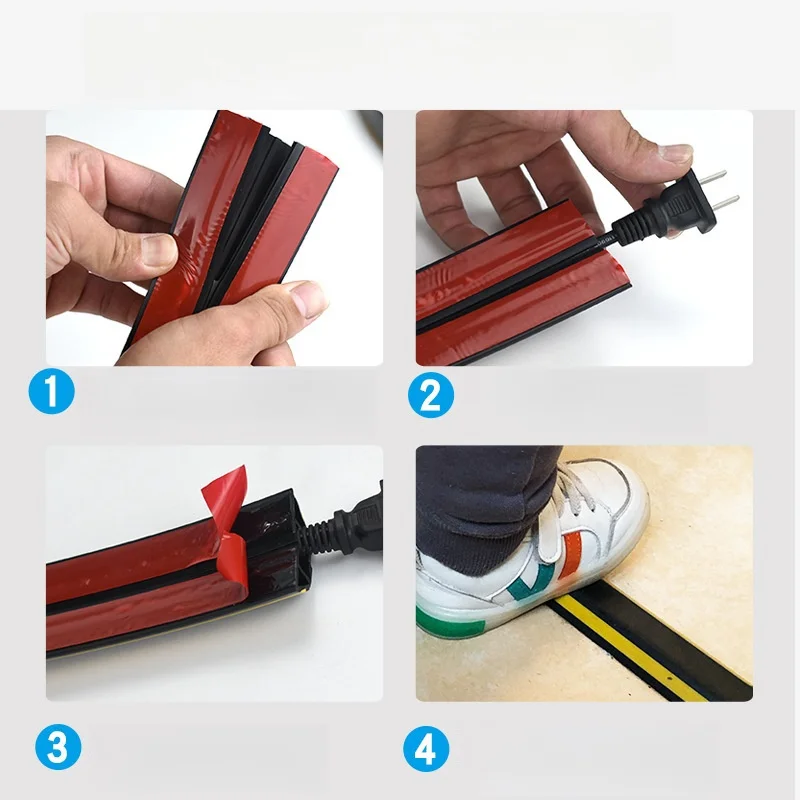 1

2

3

4