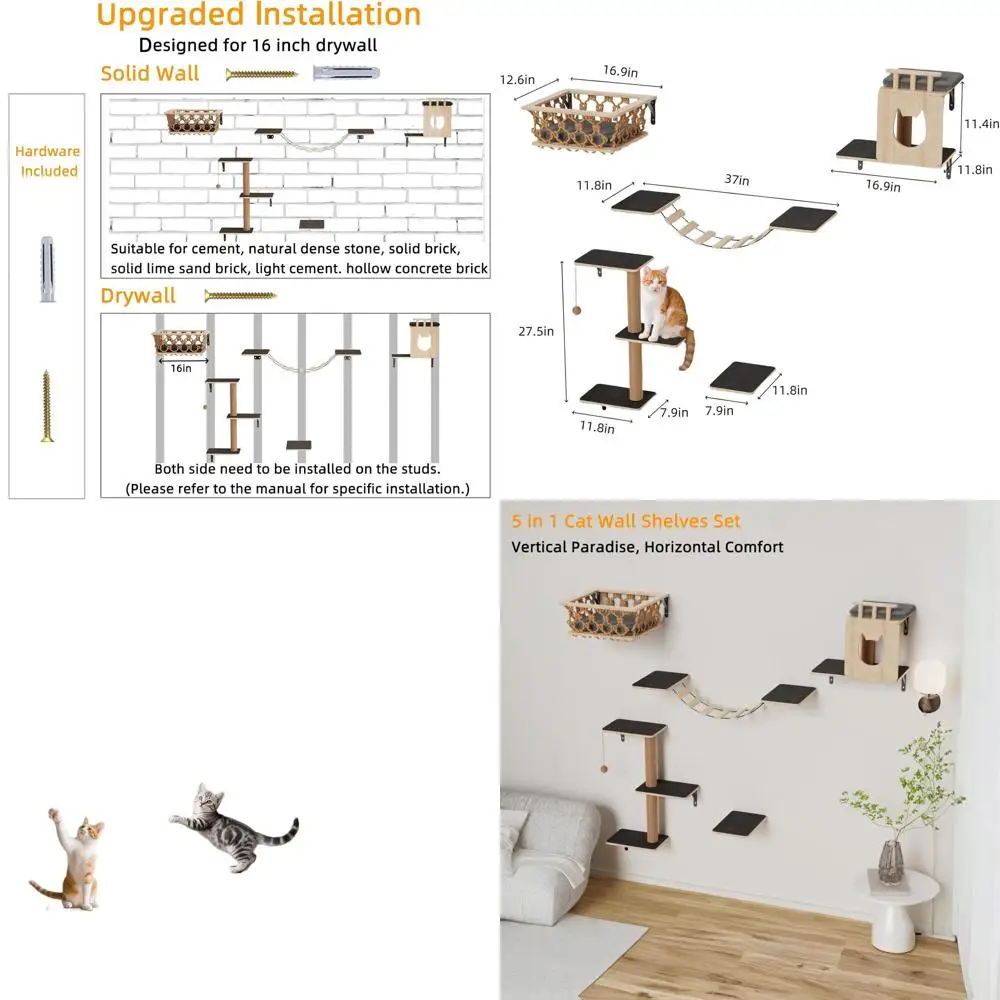 Upgraded Installation
Designed for 16 inch drywall

Solid Wall

Hardware Included

Suitable for cement, natural dense stone, solid brick, solid lime sand brick, light cement. hollow concrete brick

Drywall

16in

Both side need to be installed on the studs.
(Please refer to the manual for specific installation.)

12.6in
16.9in
11.4in
11.8in
16.9in
11.8in
37in
27.5in
11.8in
7.9in
7.9in
11.8in

5 in 1 Cat Wall Shelves Set
Vertical Paradise, Horizontal Comfort