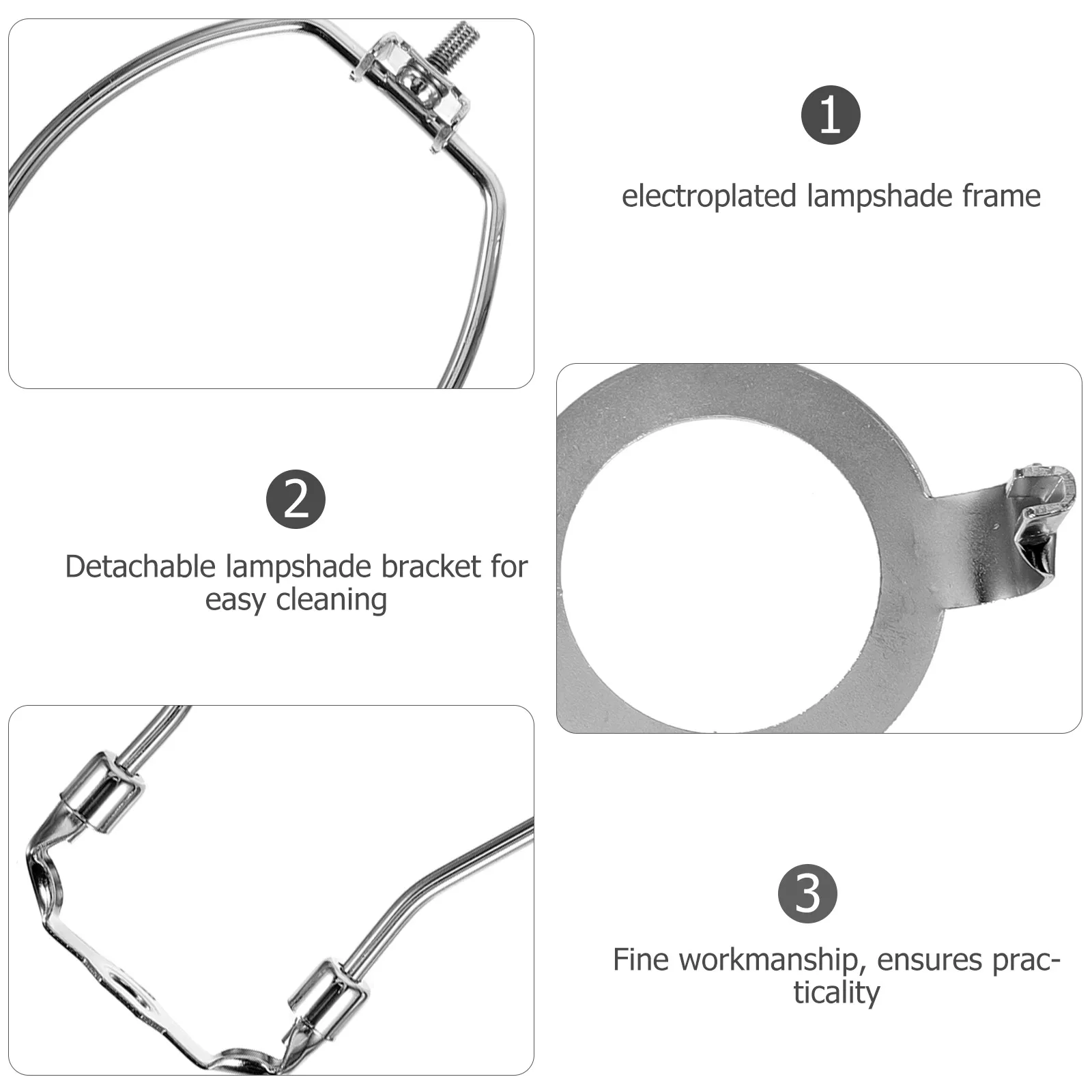 1

electroplated lampshade frame

2

Detachable lampshade bracket for easy cleaning

3

Fine workmanship, ensures practicality