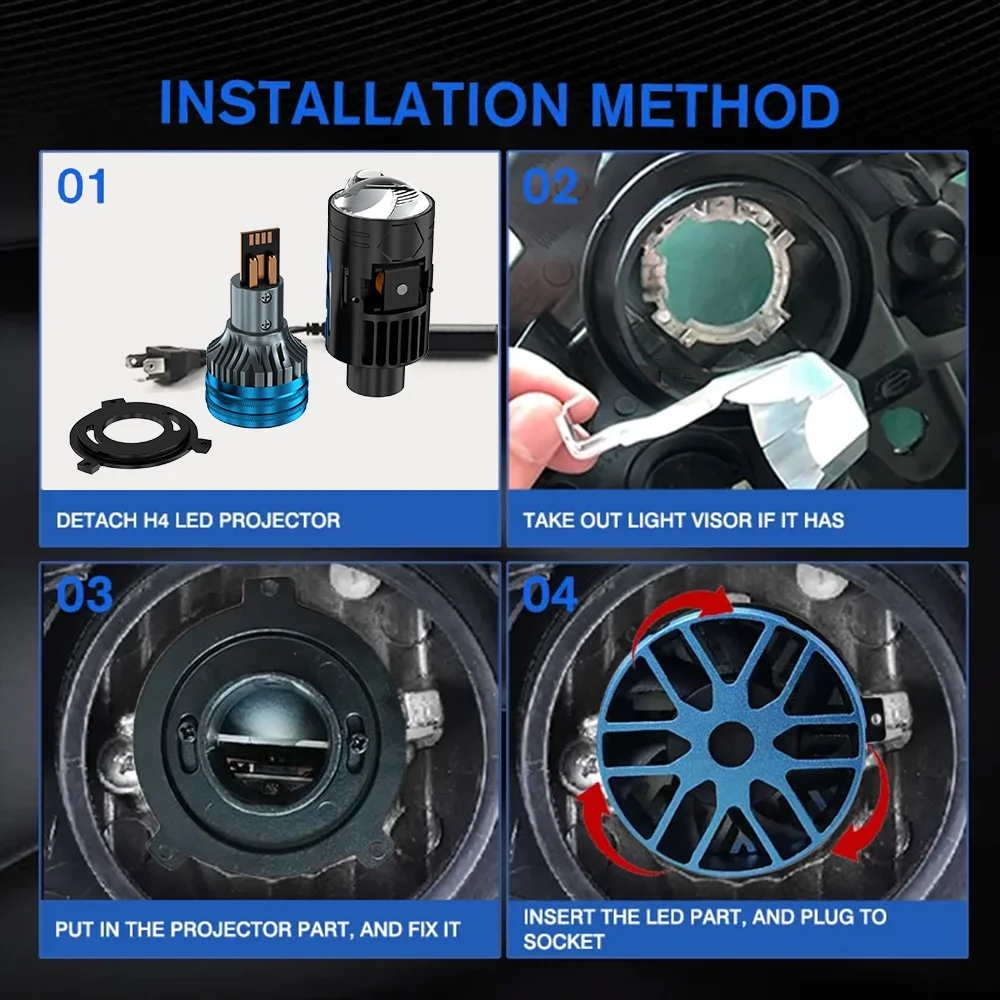 INSTALLATION METHOD

01

DETACH H4 LED PROJECTOR

02

TAKE OUT LIGHT VISOR IF IT HAS

03

PUT IN THE PROJECTOR PART, AND FIX IT

04

INSERT THE LED PART, AND PLUG TO SOCKET