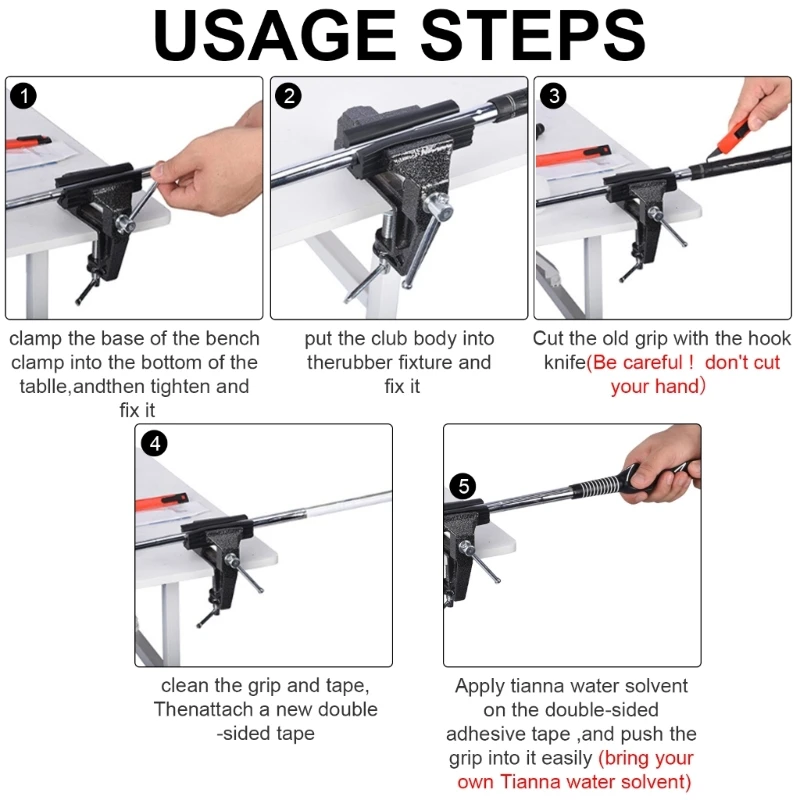 USAGE STEPS

1

clamp the base of the bench clamp into the bottom of the tablle,andthen tighten and fix it

2

put the club body into therubber fixture and fix it

3

Cut the old grip with the hook knife(Be careful ! don't cut your hand)

4

clean the grip and tape, Thenattach a new double -sided tape

5

Apply tianna water solvent on the double-sided adhesive tape ,and push the grip into it easily (bring your own Tianna water solvent)