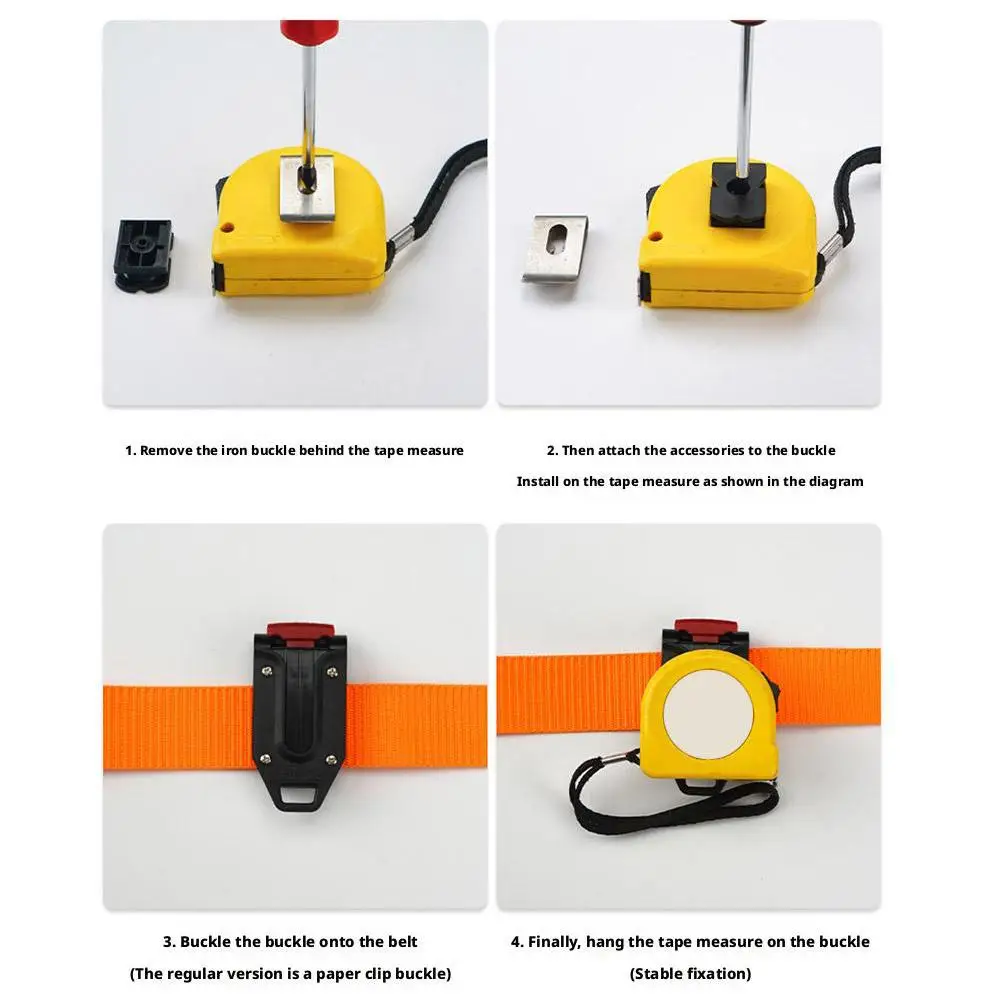 1. Remove the iron buckle behind the tape measure

2. Then attach the accessories to the buckle

Install on the tape measure as shown in the diagram

3. Buckle the buckle onto the belt

(The regular version is a paper clip buckle)

4. Finally, hang the tape measure on the buckle

(Stable fixation)