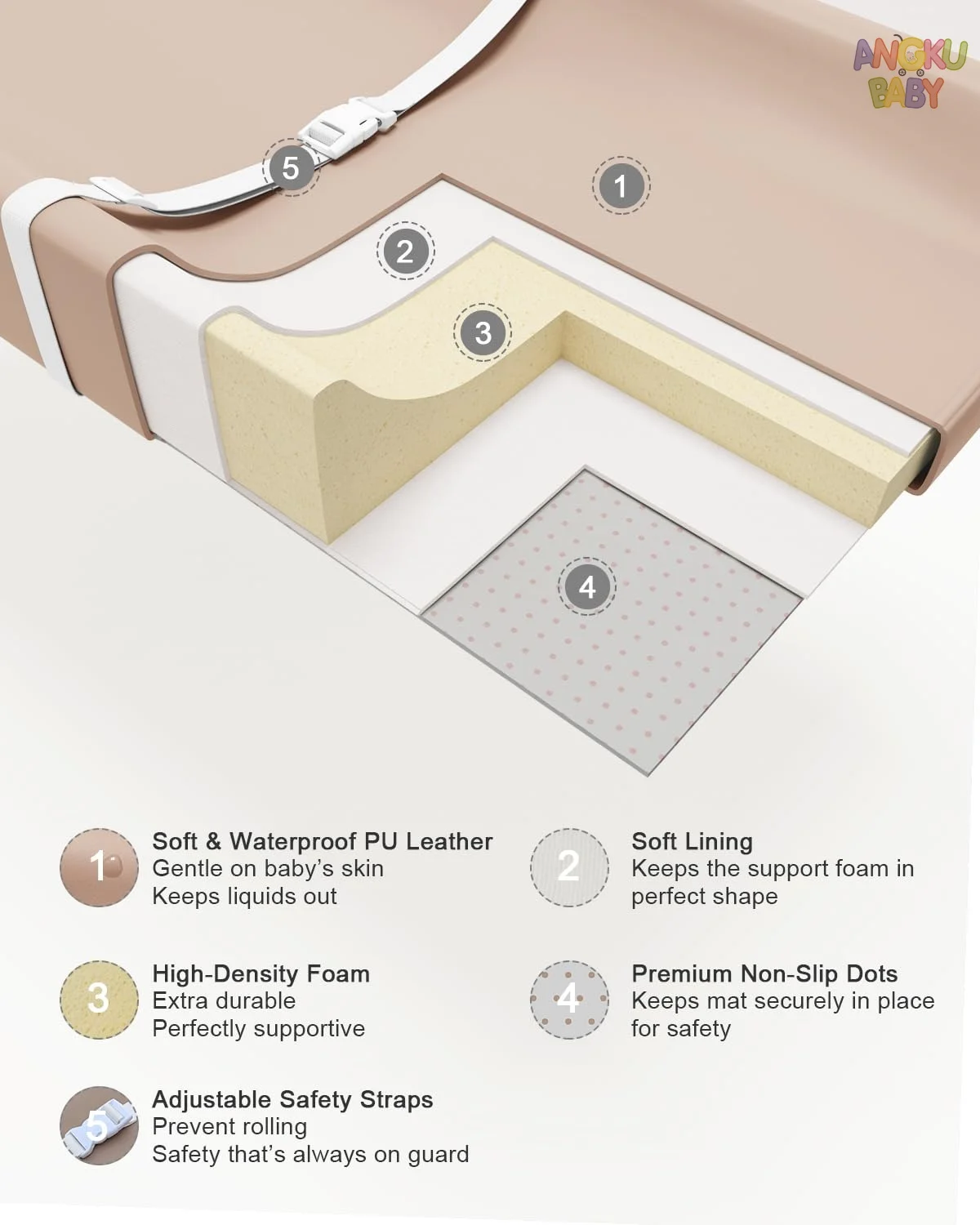 ANGKU BABY

5

1

2

3

4

1 Soft & Waterproof PU Leather
Gentle on baby's skin
Keeps liquids out

2 Soft Lining
Keeps the support foam in perfect shape

3 High-Density Foam
Extra durable
Perfectly supportive

4 Premium Non-Slip Dots
Keeps mat securely in place for safety

5 Adjustable Safety Straps
Prevent rolling
Safety that's always on guard