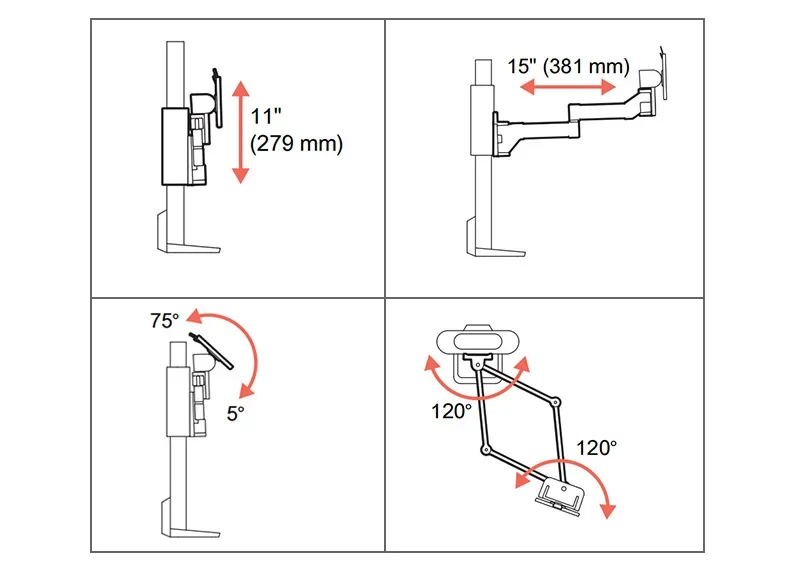 11"
(279 mm)

15" (381 mm)

75°
5°

120°
120°