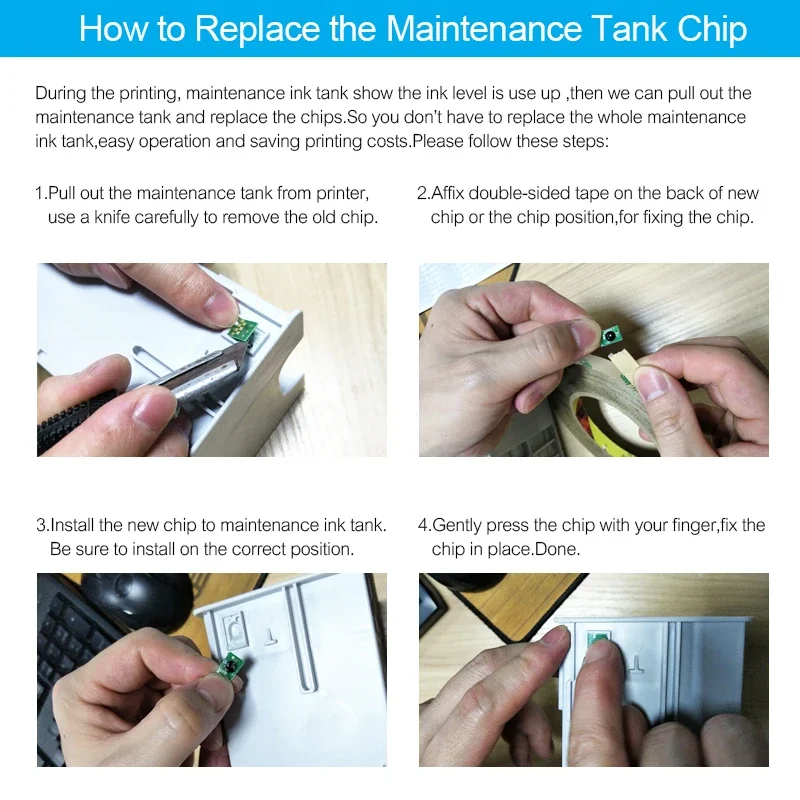 How to Replace the Maintenance Tank Chip

During the printing, maintenance ink tank show the ink level is use up ,then we can pull out the maintenance tank and replace the chips.So you don't have to replace the whole maintenance ink tank,easy operation and saving printing costs.Please follow these steps:

1.Pull out the maintenance tank from printer, use a knife carefully to remove the old chip.

2.Affix double-sided tape on the back of new chip or the chip position,for fixing the chip.

3.Install the new chip to maintenance ink tank. Be sure to install on the correct position.

4.Gently press the chip with your finger,fix the chip in place.Done.