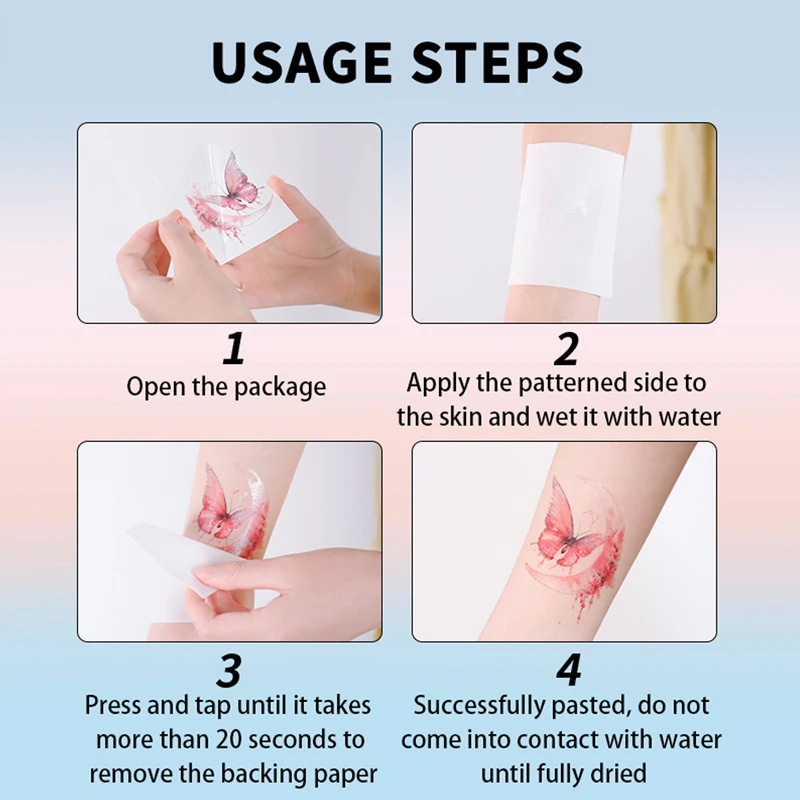 USAGE STEPS

1
Open the package

2
Apply the patterned side to the skin and wet it with water

3
Press and tap until it takes more than 20 seconds to remove the backing paper

4
Successfully pasted, do not come into contact with water until fully dried