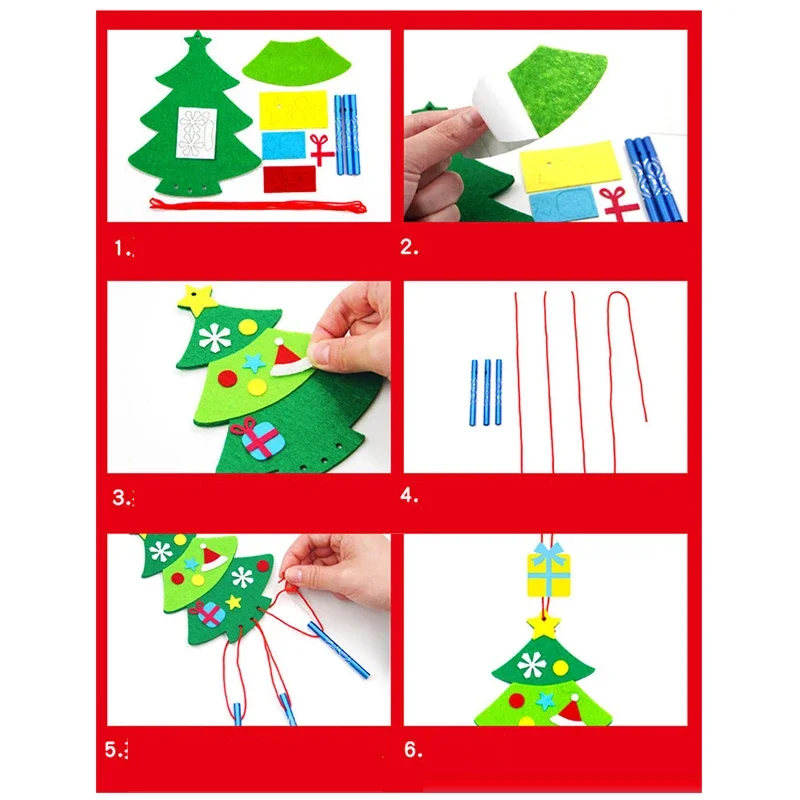 1.

2.

3.

4.

5.

6.