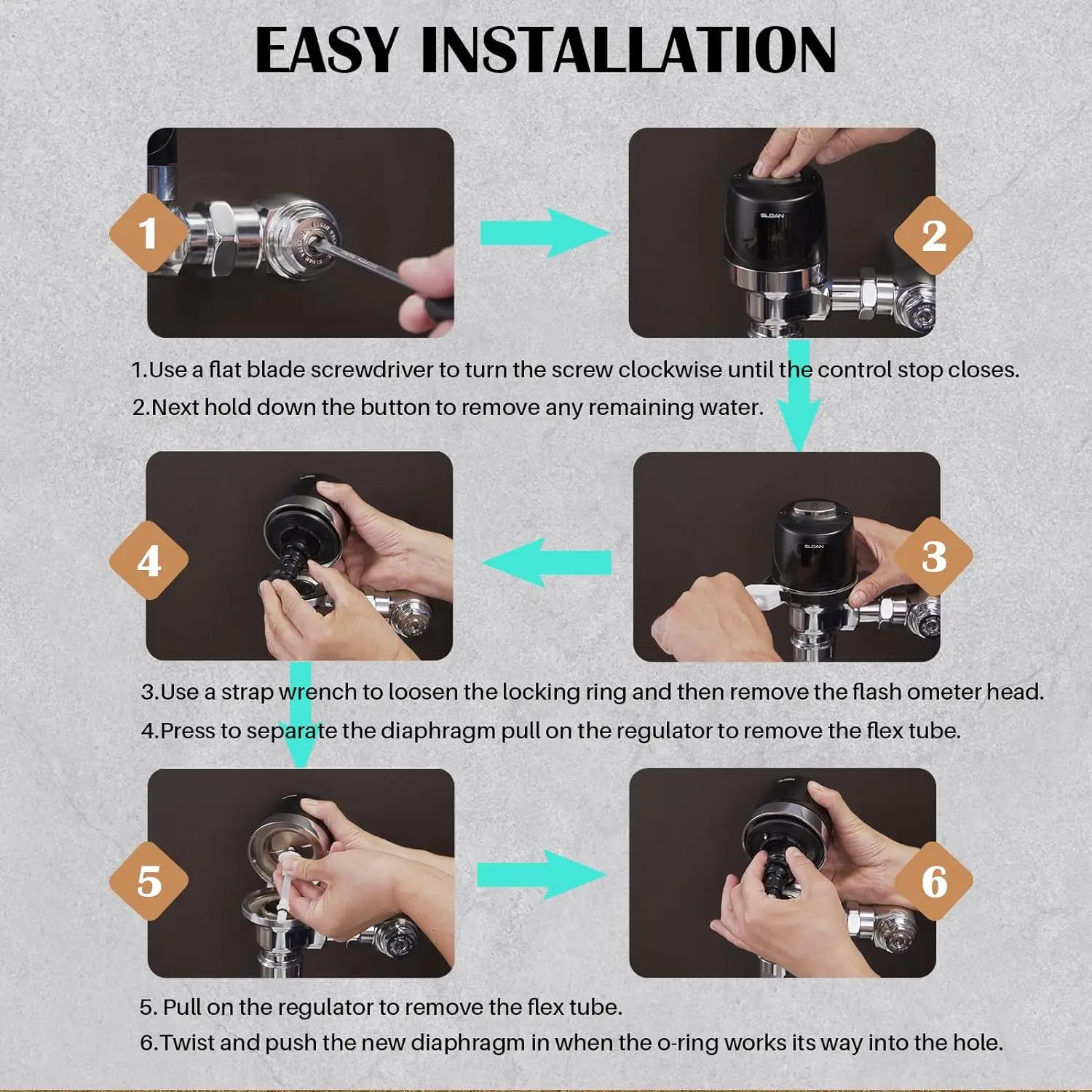 EASY INSTALLATION

1

SLOAN

2

1.Use a flat blade screwdriver to turn the screw clockwise until the control stop closes.

2.Next hold down the button to remove any remaining water.

4

SLOAN

3

3.Use a strap wrench to loosen the locking ring and then remove the flash ometer head.

4.Press to separate the diaphragm pull on the regulator to remove the flex tube.

5

6

5. Pull on the regulator to remove the flex tube.

6.Twist and push the new diaphragm in when the o-ring works its way into the hole.