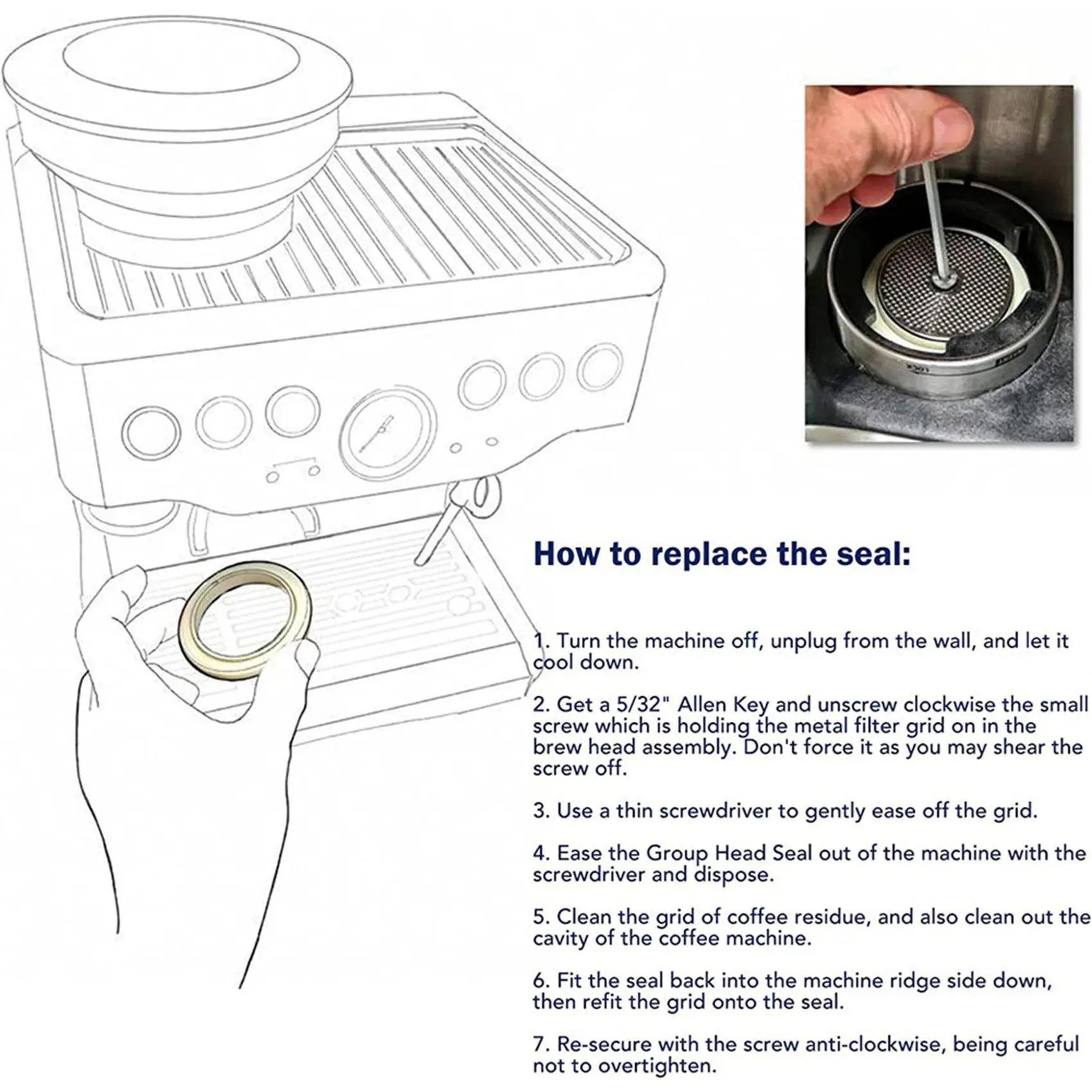 How to replace the seal:

1. Turn the machine off, unplug from the wall, and let it cool down.

2. Get a 5/32" Allen Key and unscrew clockwise the small screw which is holding the metal filter grid on in the brew head assembly. Don't force it as you may shear the screw off.

3. Use a thin screwdriver to gently ease off the grid.

4. Ease the Group Head Seal out of the machine with the screwdriver and dispose.

5. Clean the grid of coffee residue, and also clean out the cavity of the coffee machine.

6. Fit the seal back into the machine ridge side down, then refit the grid onto the seal.

7. Re-secure with the screw anti-clockwise, being careful not to overtighten.