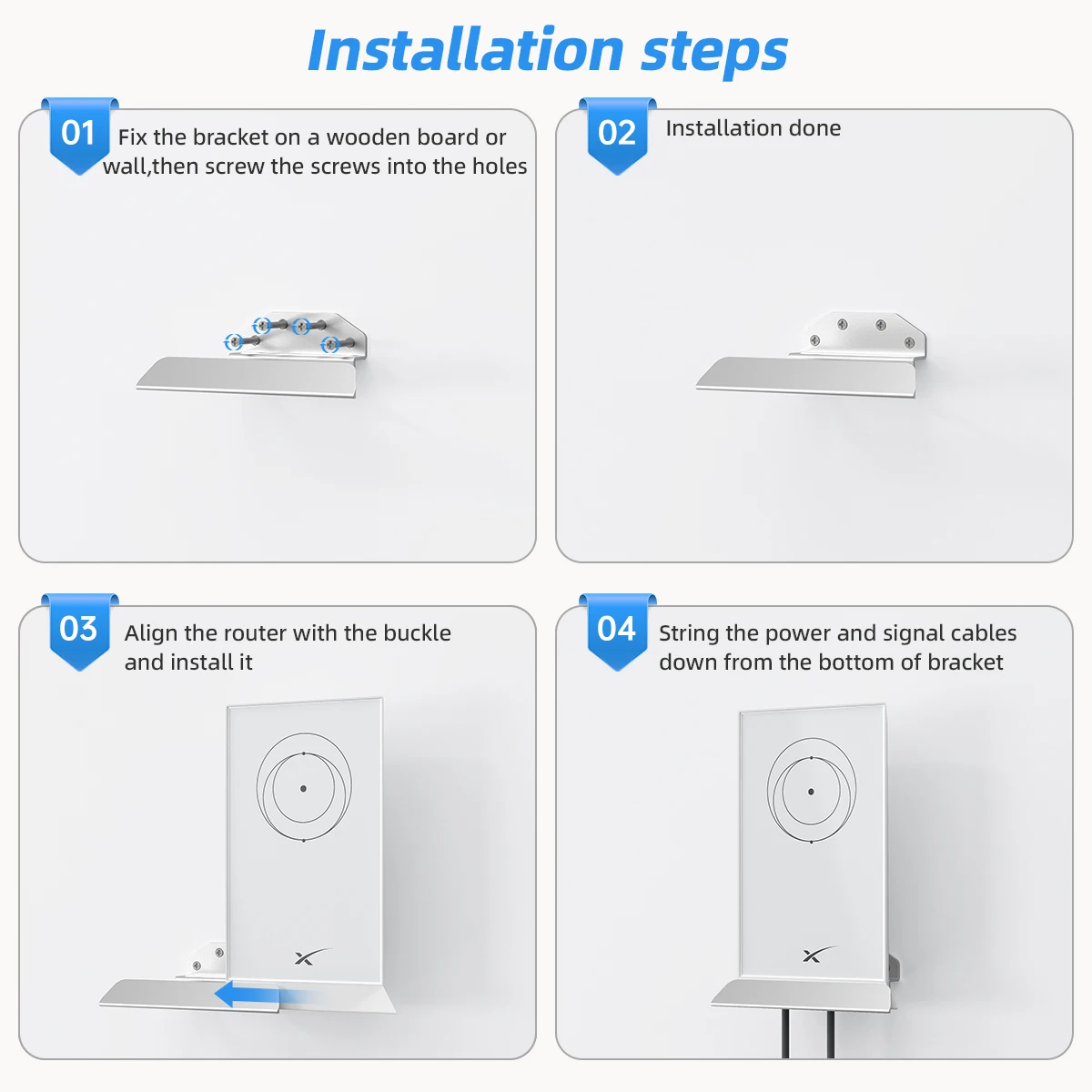 Installation steps

01 Fix the bracket on a wooden board or wall,then screw the screws into the holes

02 Installation done

03 Align the router with the buckle and install it

04 String the power and signal cables down from the bottom of bracket