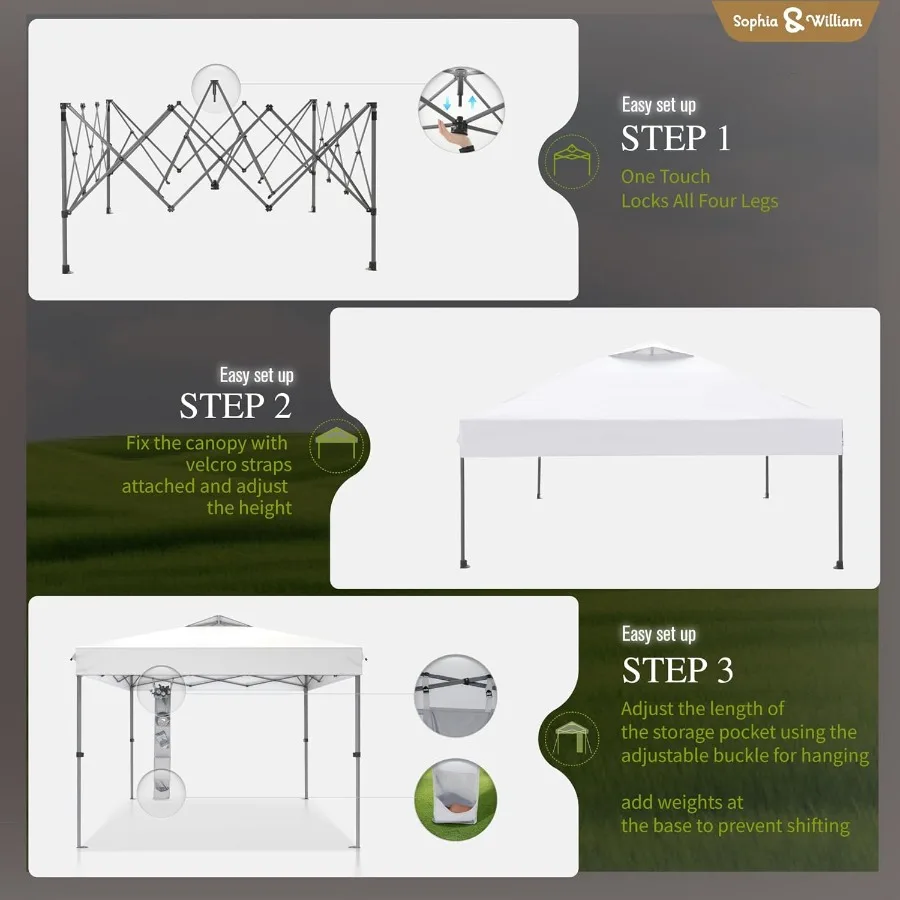 Sophia & William

Easy set up
STEP 1
One Touch
Locks All Four Legs

Easy set up
STEP 2
Fix the canopy with velcro straps attached and adjust the height

Easy set up
STEP 3
Adjust the length of the storage pocket using the adjustable buckle for hanging

add weights at the base to prevent shifting