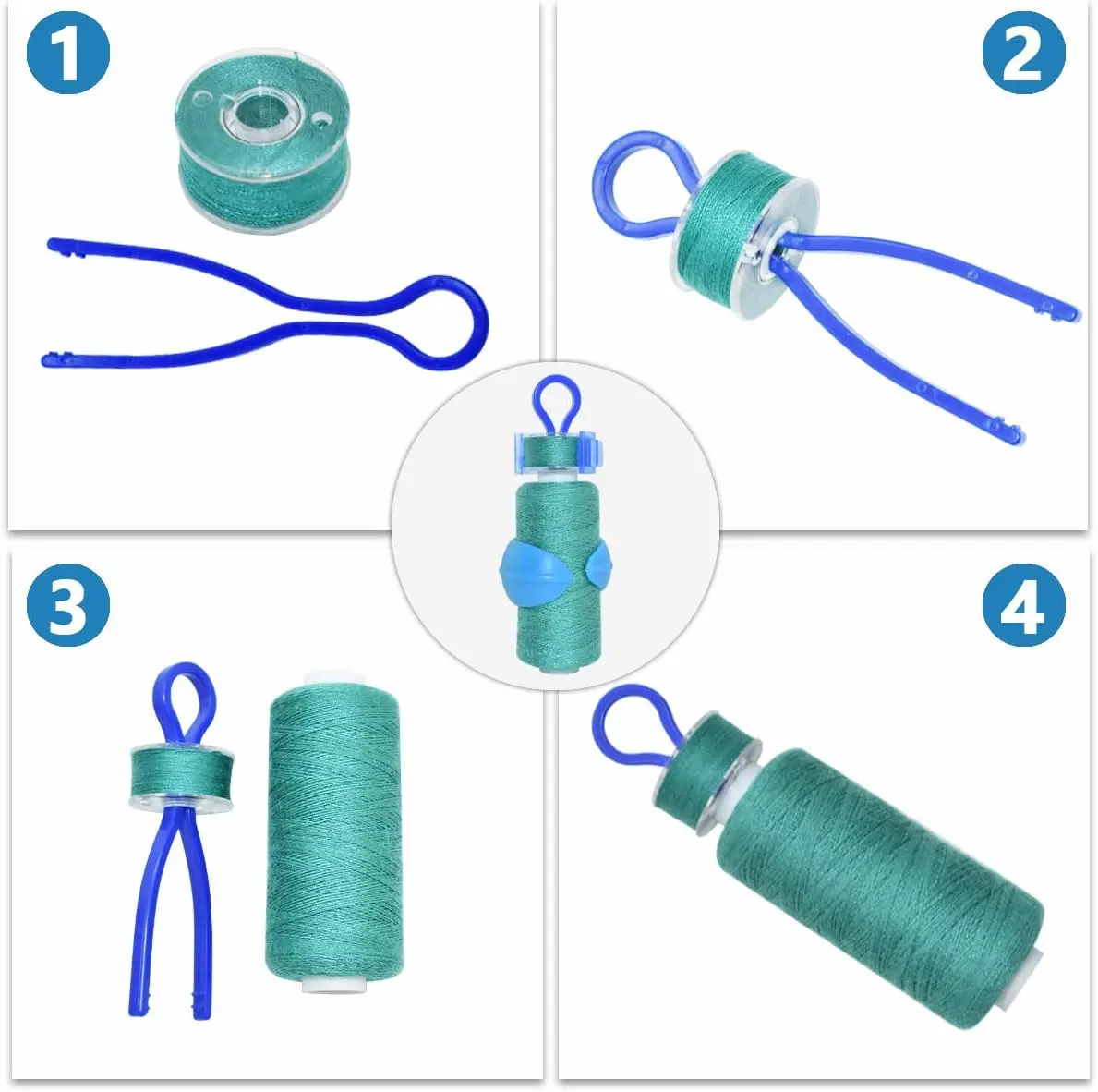 1

2

3

4