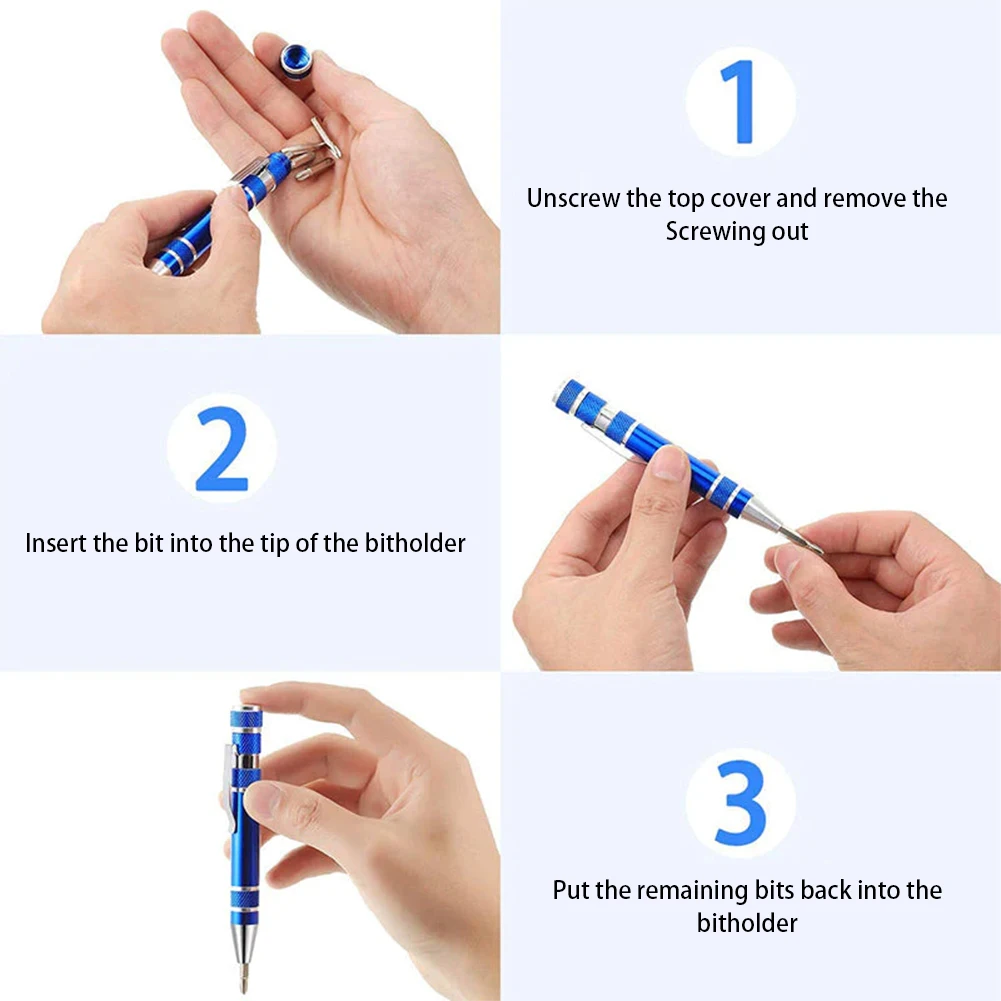 1

Unscrew the top cover and remove the Screwing out

2

Insert the bit into the tip of the bitholder

3

Put the remaining bits back into the bitholder