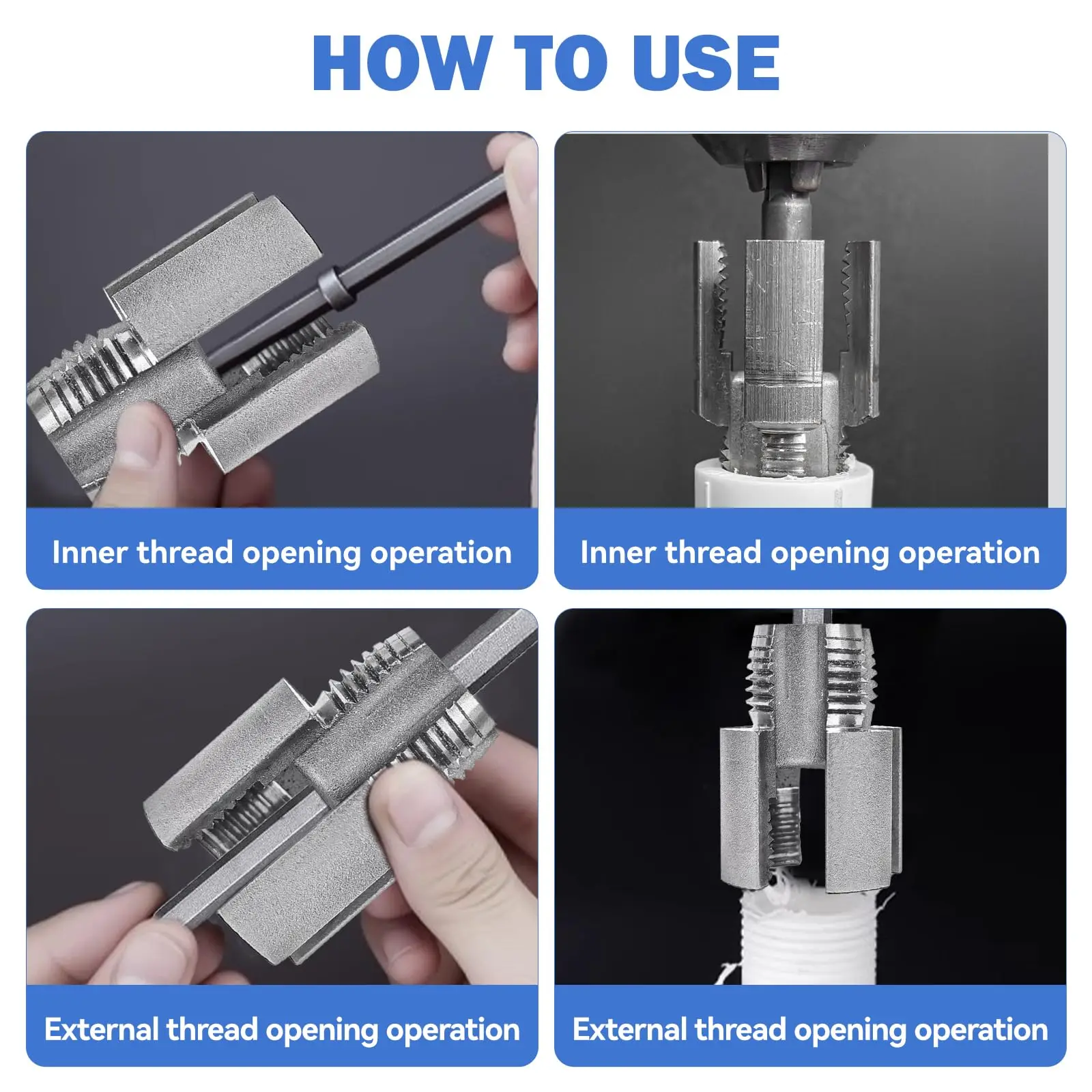 HOW TO USE

Inner thread opening operation

Inner thread opening operation

External thread opening operation

External thread opening operation