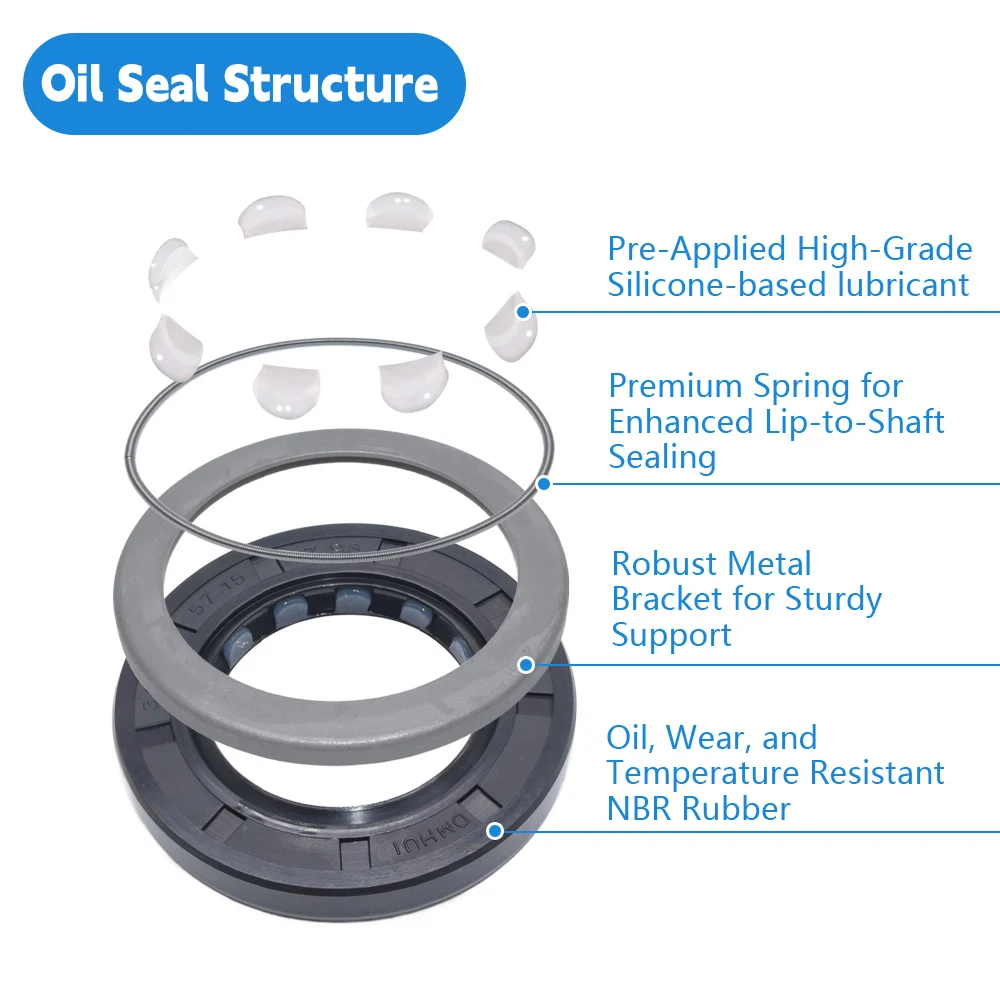 Oil Seal Structure

Pre-Applied High-Grade Silicone-based lubricant

Premium Spring for Enhanced Lip-to-Shaft Sealing

Robust Metal Bracket for Sturdy Support

Oil, Wear, and Temperature Resistant NBR Rubber

57 15

DMHUI