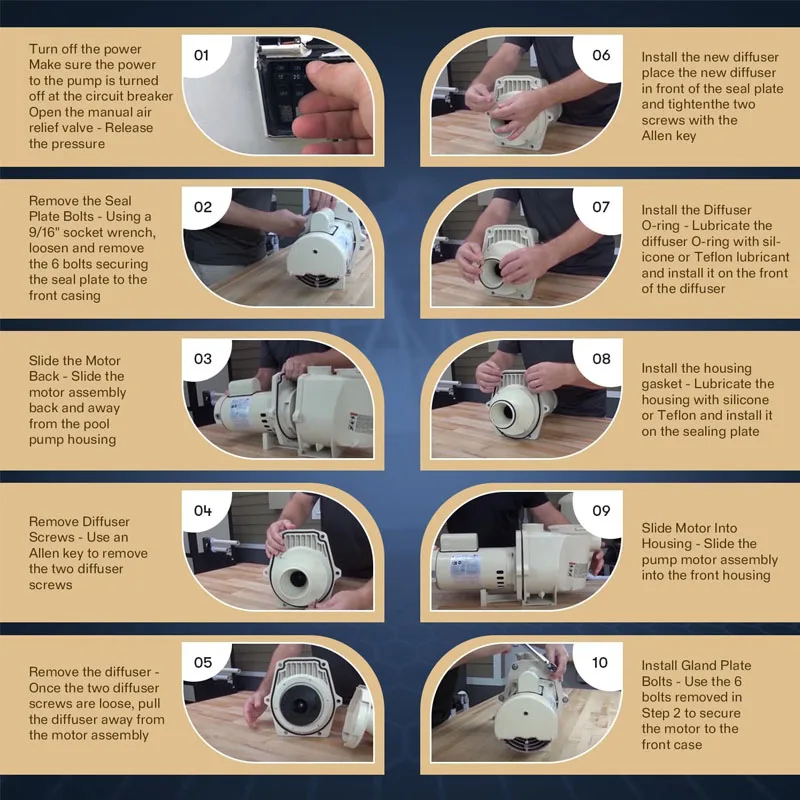 Turn off the power Make sure the power to the pump is turned off at the circuit breaker Open the manual air relief valve - Release the pressure

01

Remove the Seal Plate Bolts - Using a 9/16" socket wrench, loosen and remove the 6 bolts securing the seal plate to the front casing

02

Slide the Motor Back - Slide the motor assembly back and away from the pool pump housing

03

Remove Diffuser Screws - Use an Allen key to remove the two diffuser screws

04

Remove the diffuser - Once the two diffuser screws are loose, pull the diffuser away from the motor assembly

05

06

Install the new diffuser place the new diffuser in front of the seal plate and tightenthe two screws with the Allen key

07

Install the Diffuser O-ring - Lubricate the diffuser O-ring with silicone or Teflon lubricant and install it on the front of the diffuser

08

Install the housing gasket - Lubricate the housing with silicone or Teflon and install it on the sealing plate

09

Slide Motor Into Housing - Slide the pump motor assembly into the front housing

10

Install Gland Plate Bolts - Use the 6 bolts removed in Step 2 to secure the motor to the front case