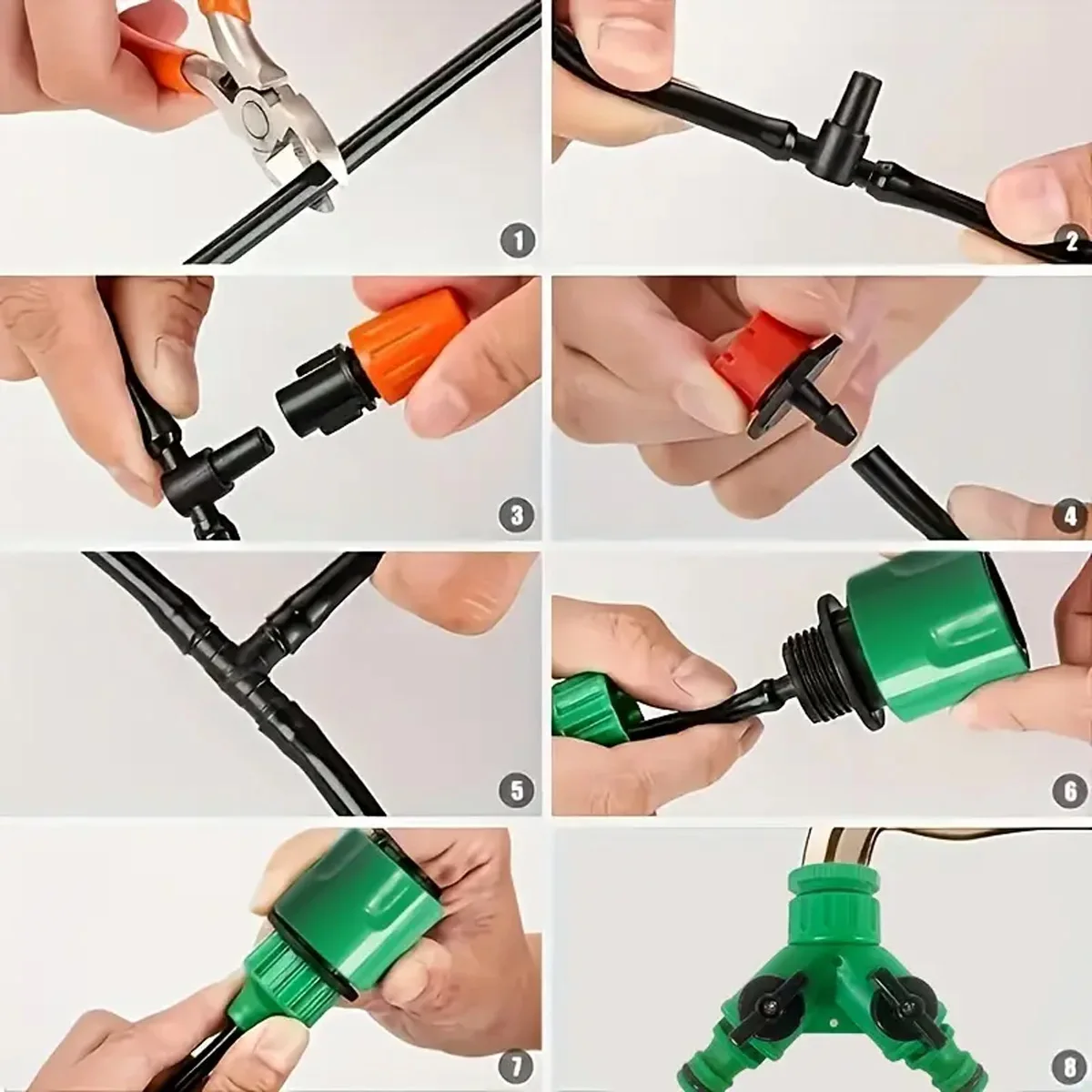 1
2
3
4
5
6
7
8