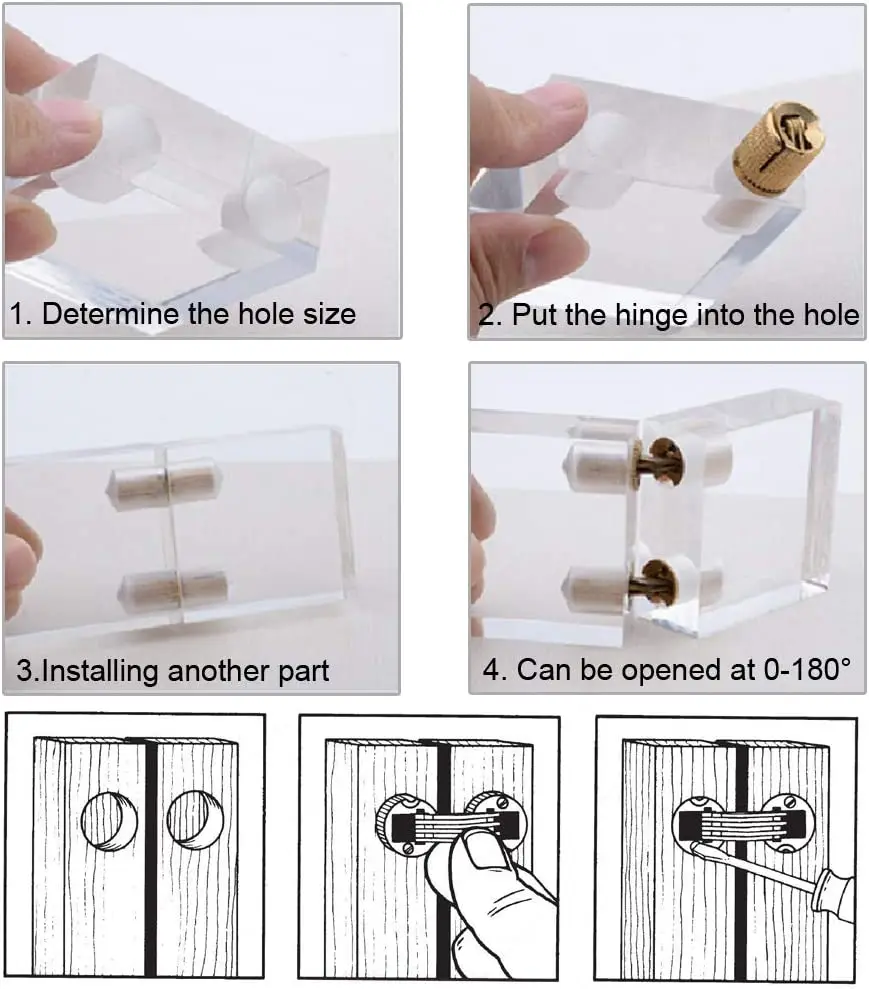 1. Determine the hole size

2. Put the hinge into the hole

3.Installing another part

4. Can be opened at 0-180°