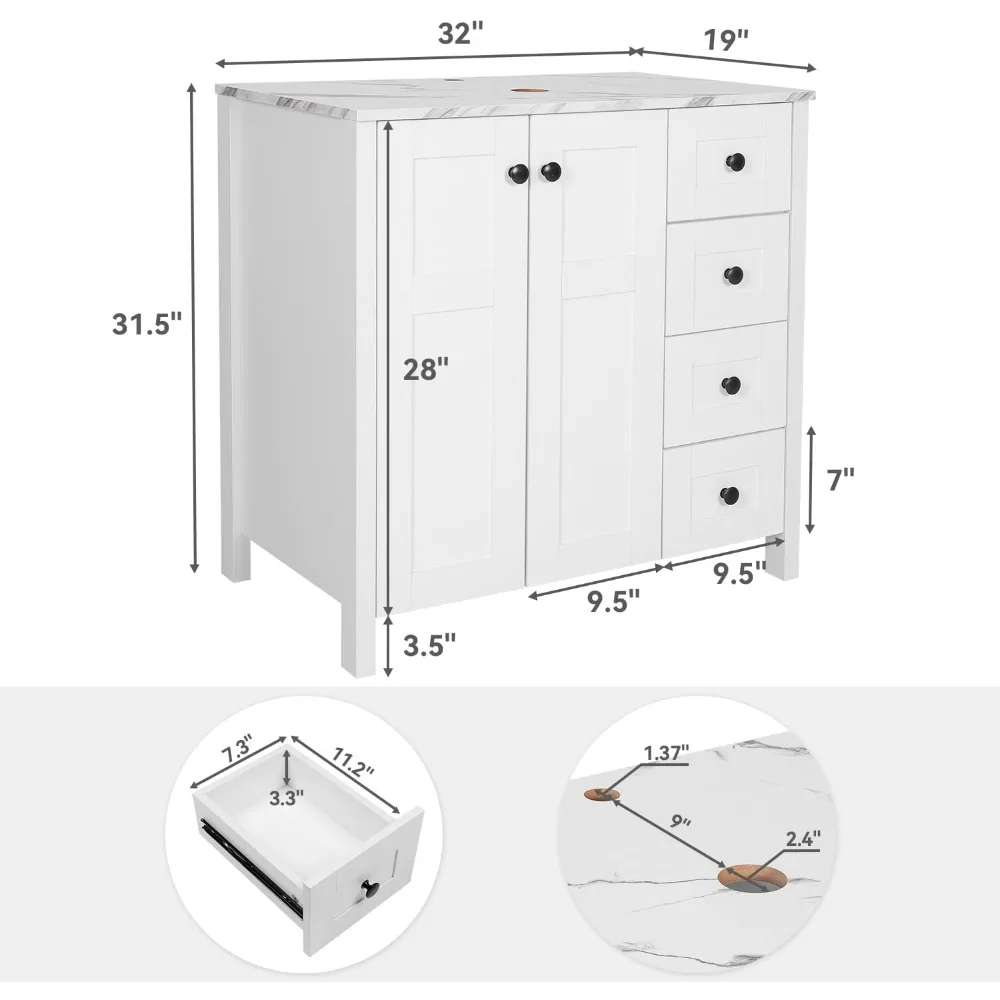 32"
19"
31.5"
28"
7"
9.5"
9.5"
3.5"
7.3"
11.2"
3.3"
1.37"
9"
2.4"