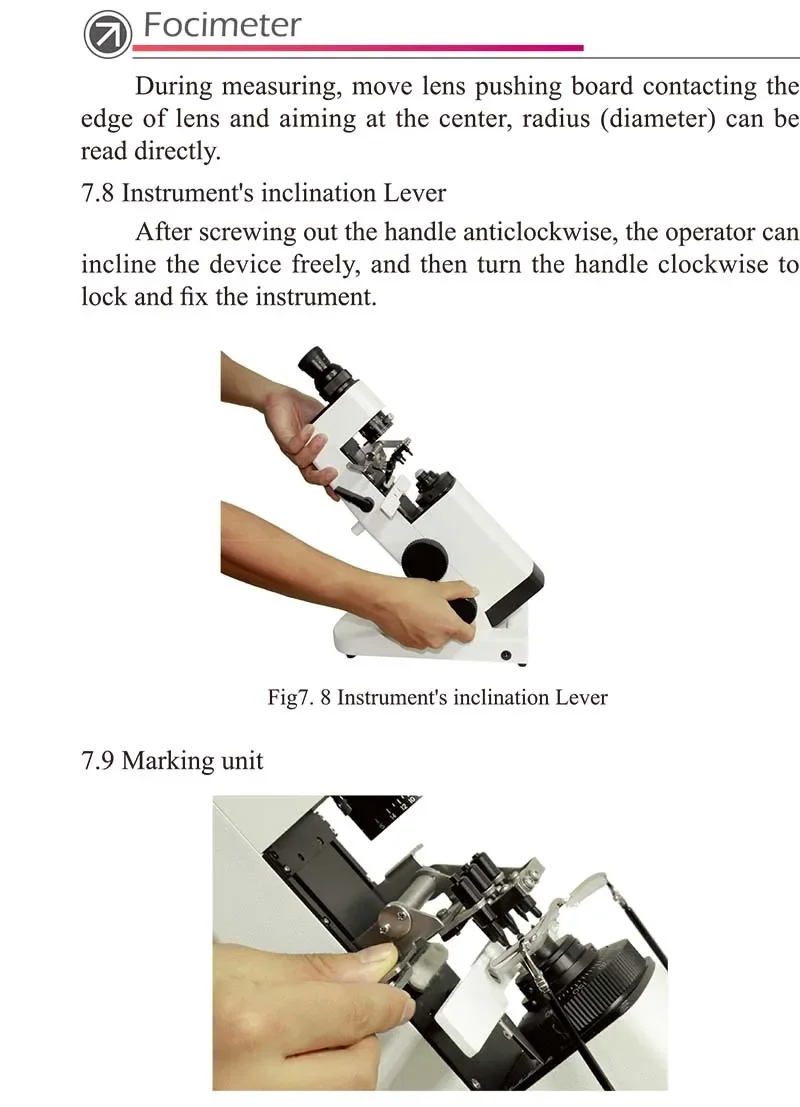 Focimeter

During measuring, move lens pushing board contacting the edge of lens and aiming at the center, radius (diameter) can be read directly.

7.8 Instrument's inclination Lever

After screwing out the handle anticlockwise, the operator can incline the device freely, and then turn the handle clockwise to lock and fix the instrument.

Fig7. 8 Instrument's inclination Lever

7.9 Marking unit