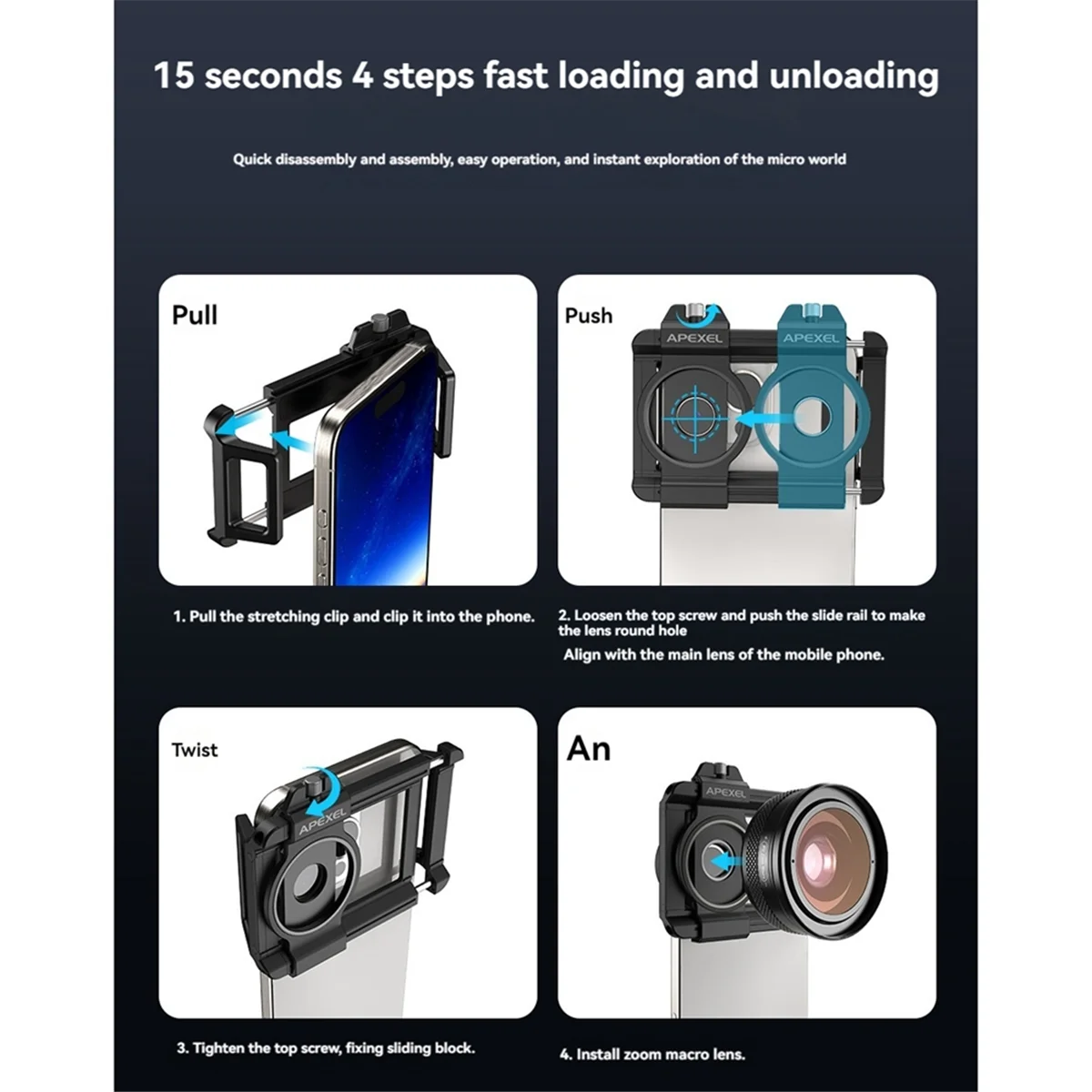 15 seconds 4 steps fast loading and unloading

Quick disassembly and assembly, easy operation, and instant exploration of the micro world

Pull

1. Pull the stretching clip and clip it into the phone.

Push

APEXEL

APEXEL

2. Loosen the top screw and push the slide rail to make the lens round hole
Align with the main lens of the mobile phone.

Twist

APEXEL

3. Tighten the top screw, fixing sliding block.

An

APEXEL

4. Install zoom macro lens.