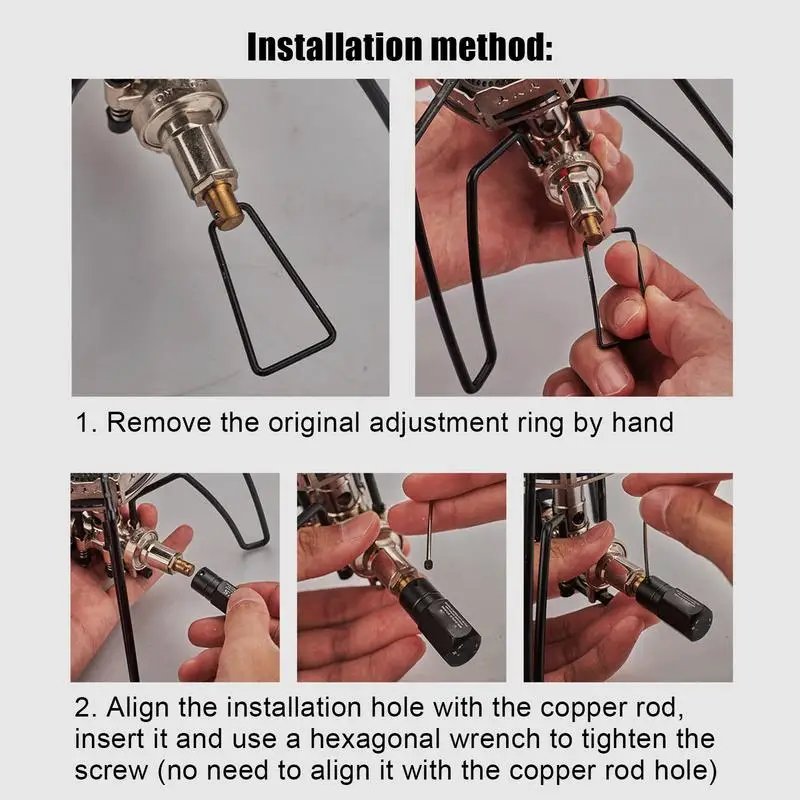 Installation method:

1. Remove the original adjustment ring by hand

2. Align the installation hole with the copper rod, insert it and use a hexagonal wrench to tighten the screw (no need to align it with the copper rod hole)