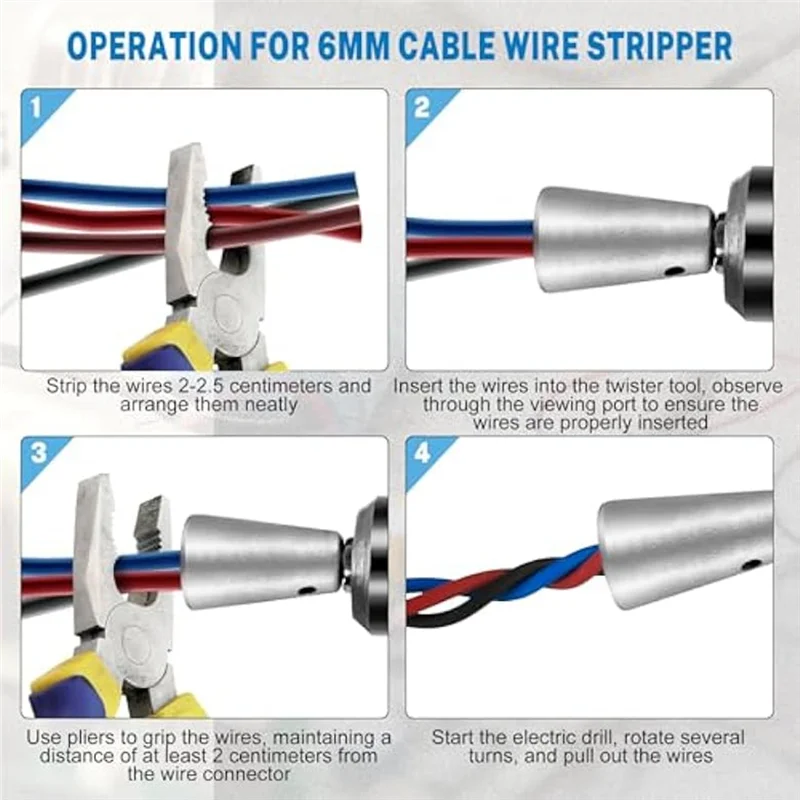 OPERATION FOR 6MM CABLE WIRE STRIPPER

1

Strip the wires 2-2.5 centimeters and arrange them neatly

2

Insert the wires into the twister tool, observe through the viewing port to ensure the wires are properly inserted

3

Use pliers to grip the wires, maintaining a distance of at least 2 centimeters from the wire connector

4

Start the electric drill, rotate several turns, and pull out the wires