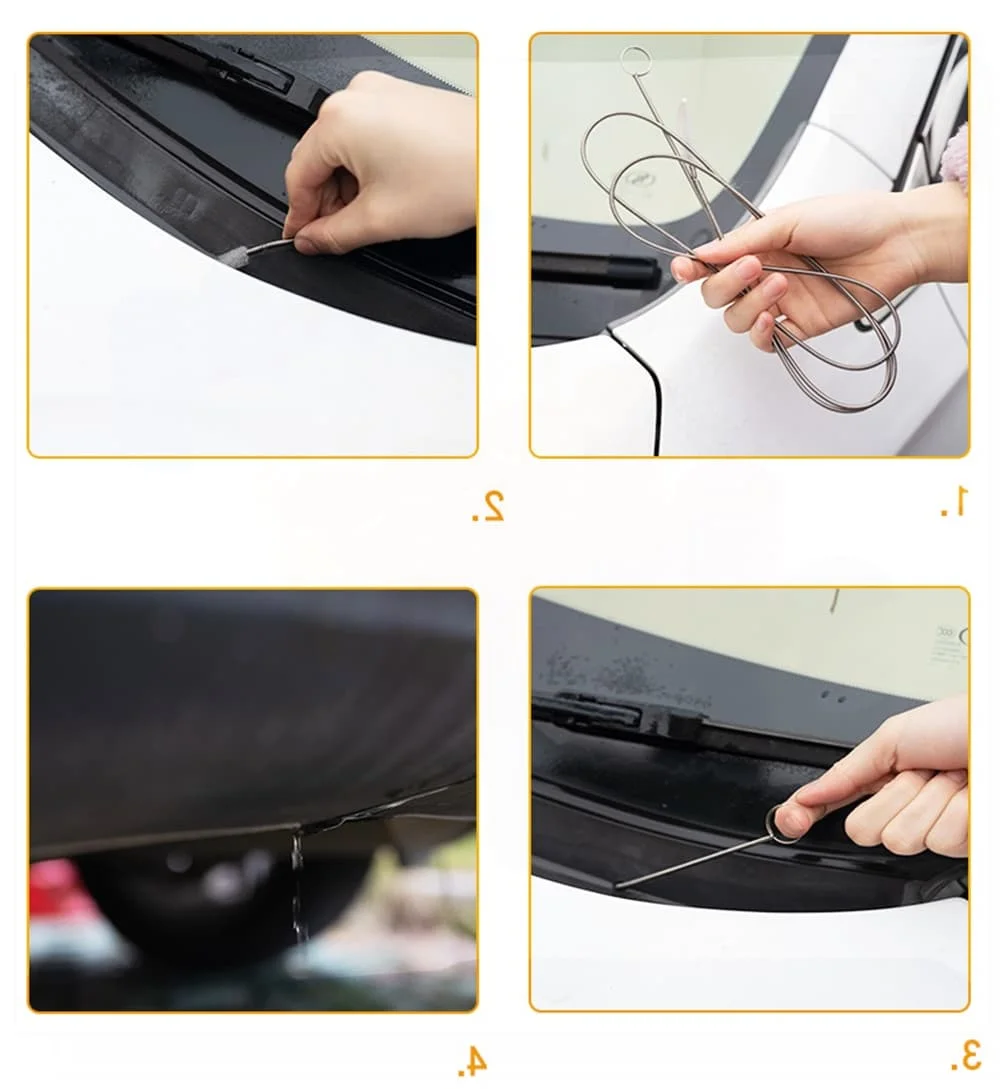 2.

1.

4.

3.