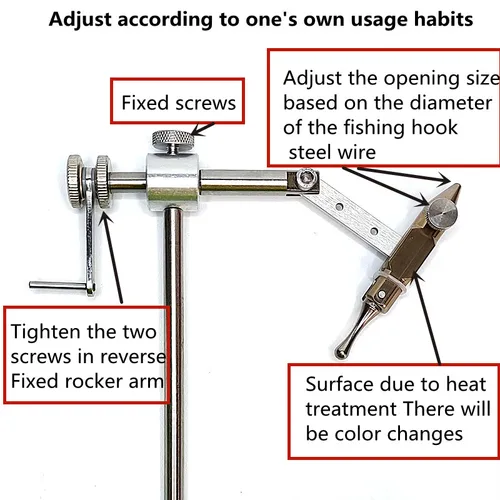 Adjust according to one's own usage habits

Fixed screws

Adjust the opening size based on the diameter of the fishing hook steel wire

Tighten the two screws in reverse Fixed rocker arm

Surface due to heat treatment There will be color changes