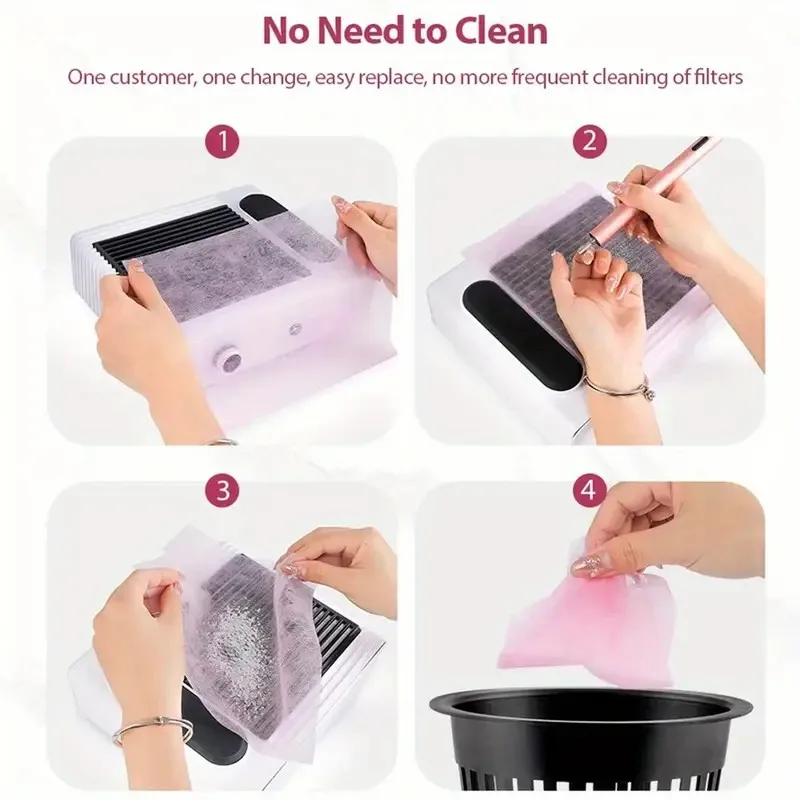 No Need to Clean

One customer, one change, easy replace, no more frequent cleaning of filters

1

2

3

4