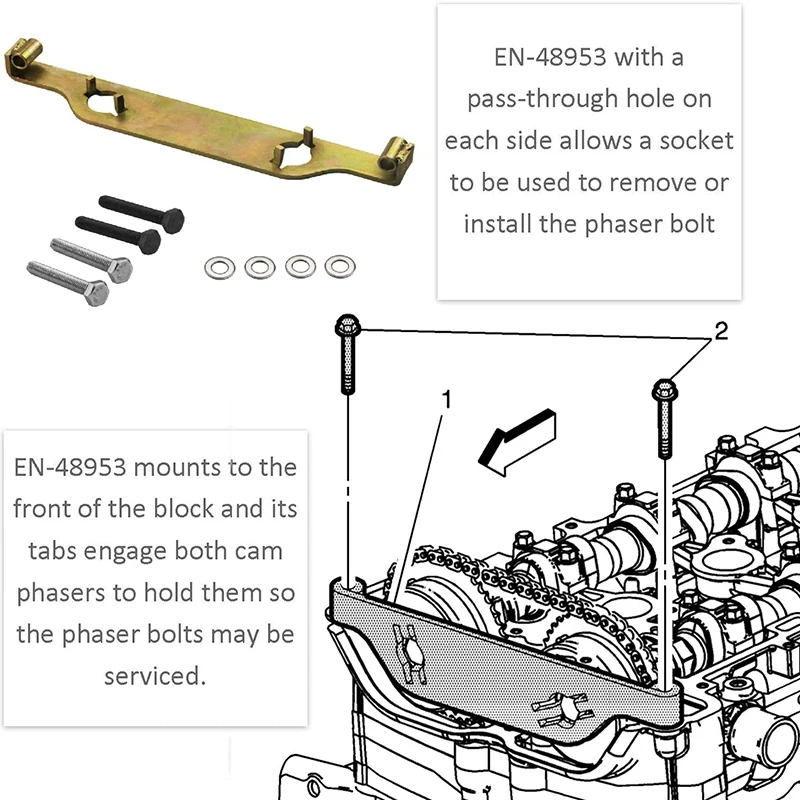 EN-48953 with a pass-through hole on each side allows a socket to be used to remove or install the phaser bolt

2

1

EN-48953 mounts to the front of the block and its tabs engage both cam phasers to hold them so the phaser bolts may be serviced.