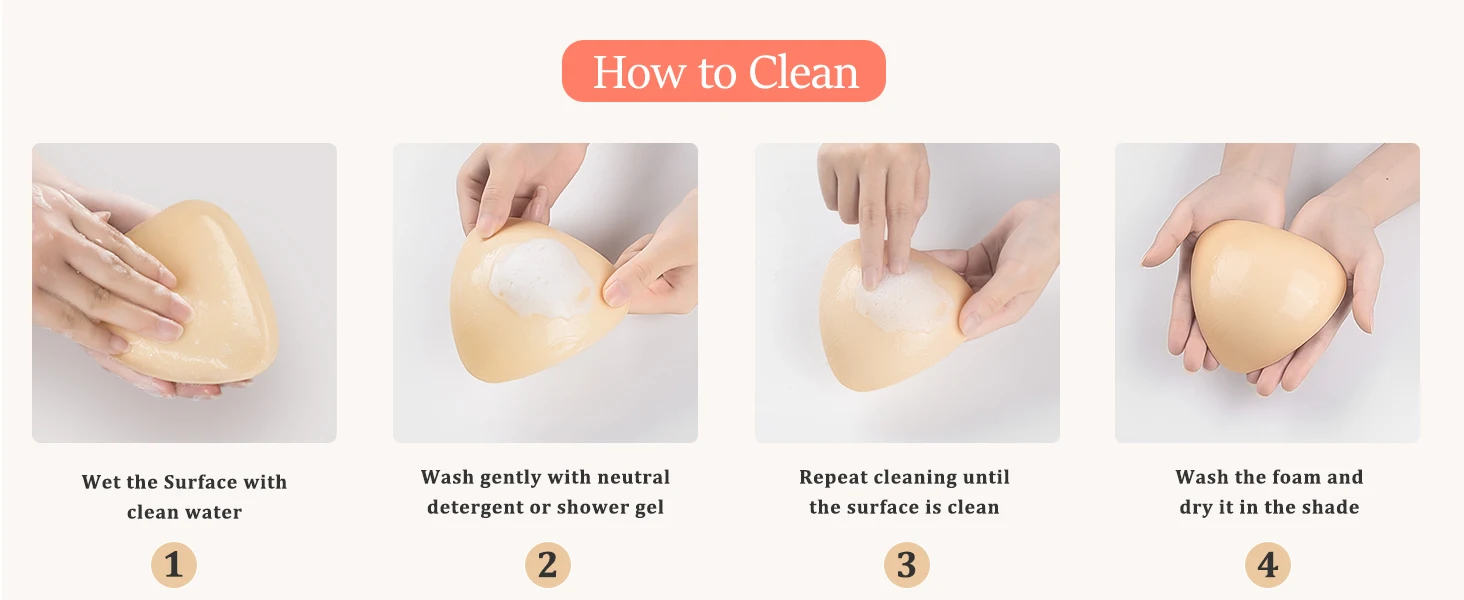 How to Clean

Wet the Surface with clean water

1

Wash gently with neutral detergent or shower gel

2

Repeat cleaning until the surface is clean

3

Wash the foam and dry it in the shade

4