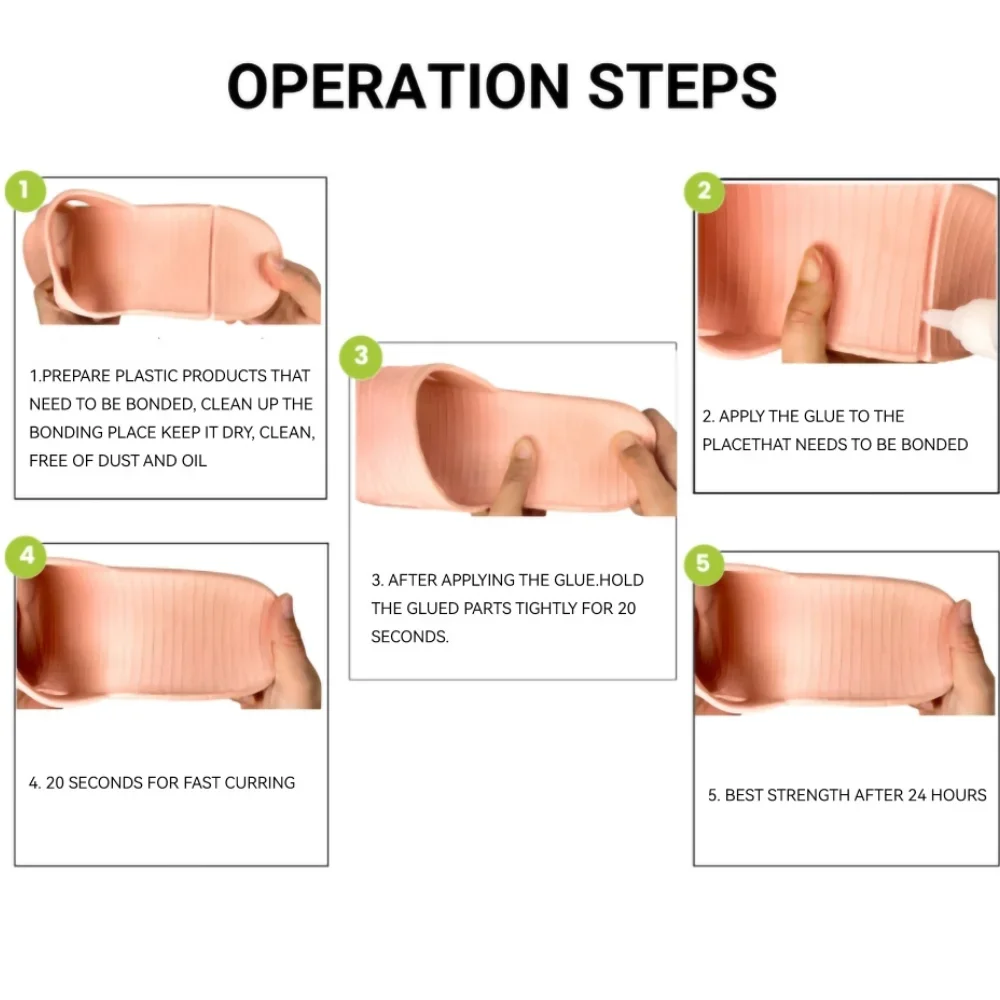 OPERATION STEPS

1

1.PREPARE PLASTIC PRODUCTS THAT NEED TO BE BONDED, CLEAN UP THE BONDING PLACE KEEP IT DRY, CLEAN, FREE OF DUST AND OIL

2

2. APPLY THE GLUE TO THE PLACETHAT NEEDS TO BE BONDED

3

3. AFTER APPLYING THE GLUE.HOLD THE GLUED PARTS TIGHTLY FOR 20 SECONDS.

4

4. 20 SECONDS FOR FAST CURRING

5

5. BEST STRENGTH AFTER 24 HOURS