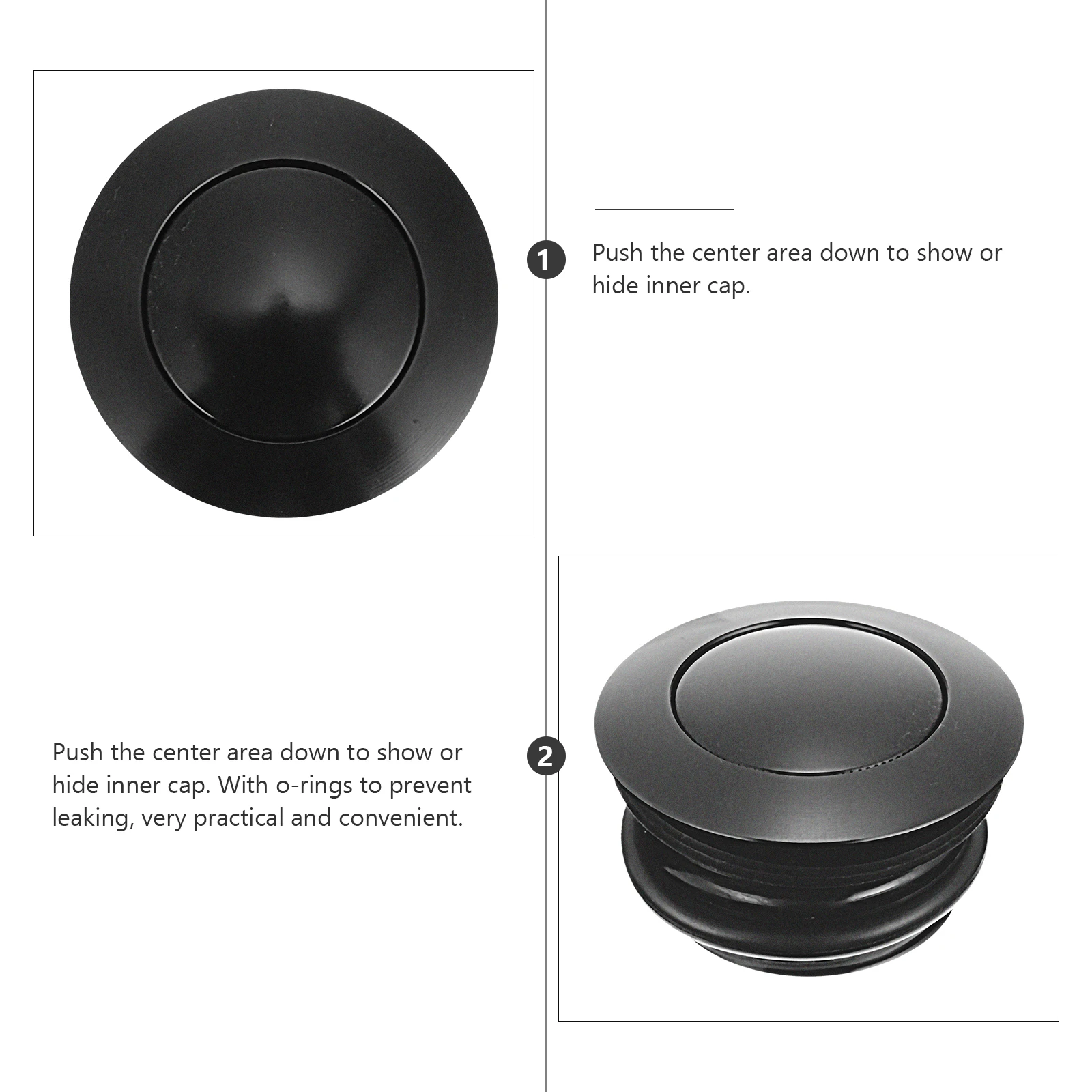 1

Push the center area down to show or hide inner cap.

Push the center area down to show or hide inner cap. With o-rings to prevent leaking, very practical and convenient.

2