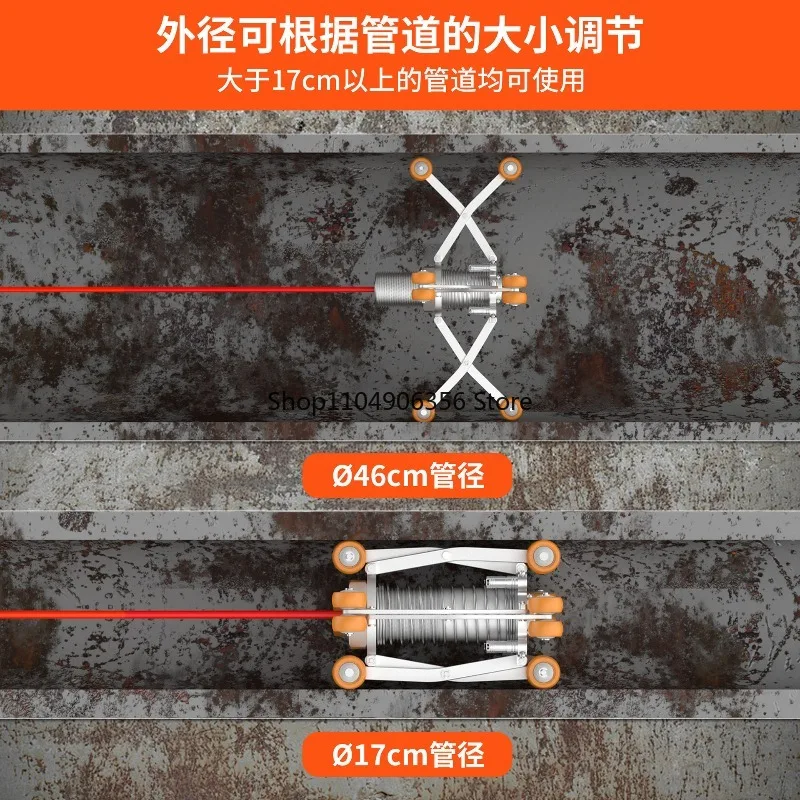 外径可根据管道的大小调节
大于17cm以上的管道均可使用

Shop1104906356 Store

Ø46cm管径

Ø17cm管径