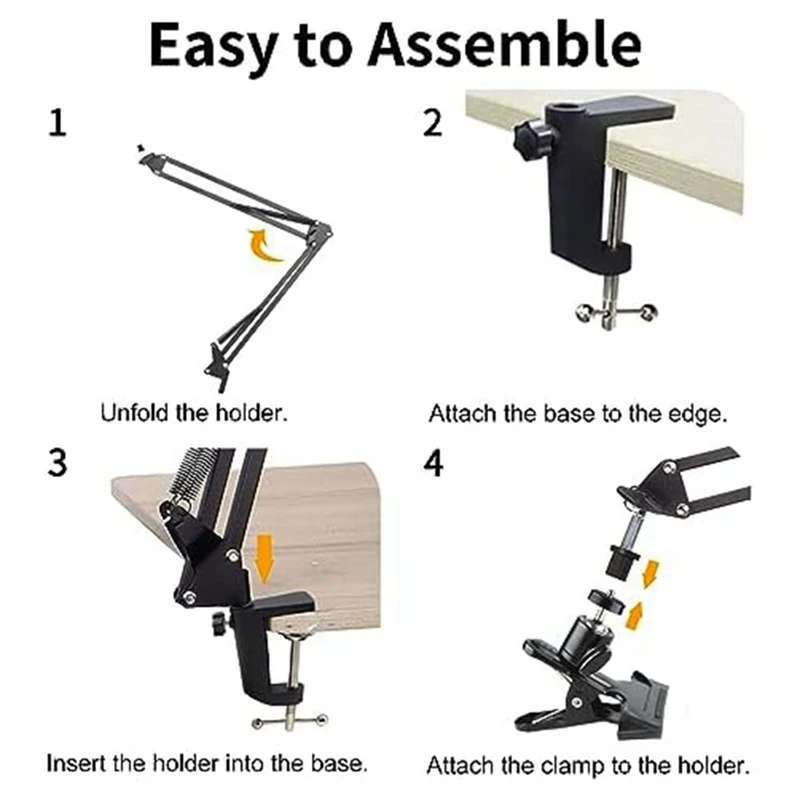 Easy to Assemble

1

Unfold the holder.

2

Attach the base to the edge.

3

Insert the holder into the base.

4

Attach the clamp to the holder.