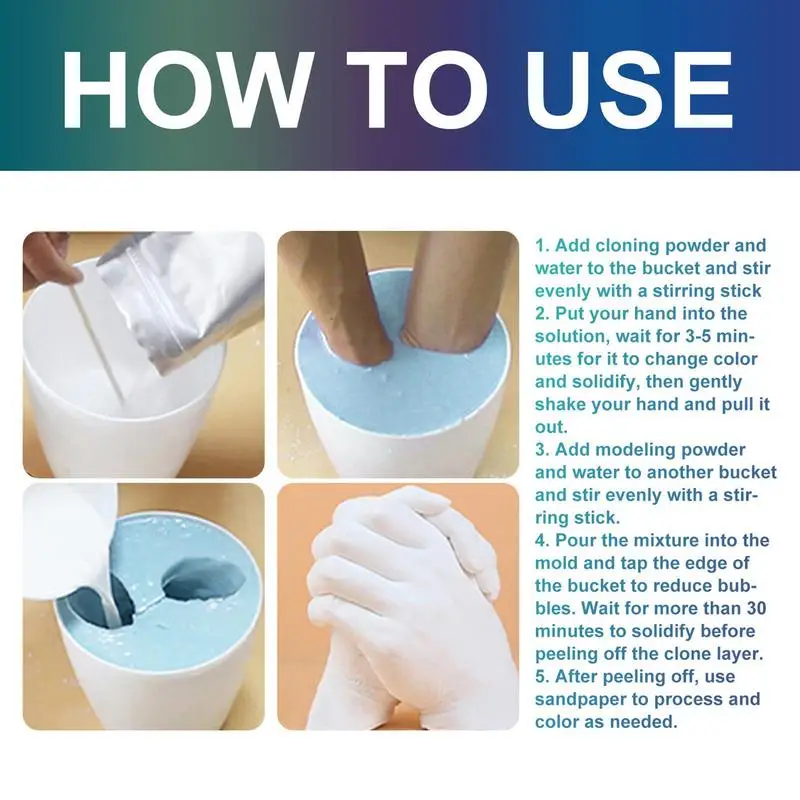 HOW TO USE

1. Add cloning powder and water to the bucket and stir evenly with a stirring stick
2. Put your hand into the solution, wait for 3-5 minutes for it to change color and solidify, then gently shake your hand and pull it out.
3. Add modeling powder and water to another bucket and stir evenly with a stirring stick.
4. Pour the mixture into the mold and tap the edge of the bucket to reduce bubbles. Wait for more than 30 minutes to solidify before peeling off the clone layer.
5. After peeling off, use sandpaper to process and color as needed.