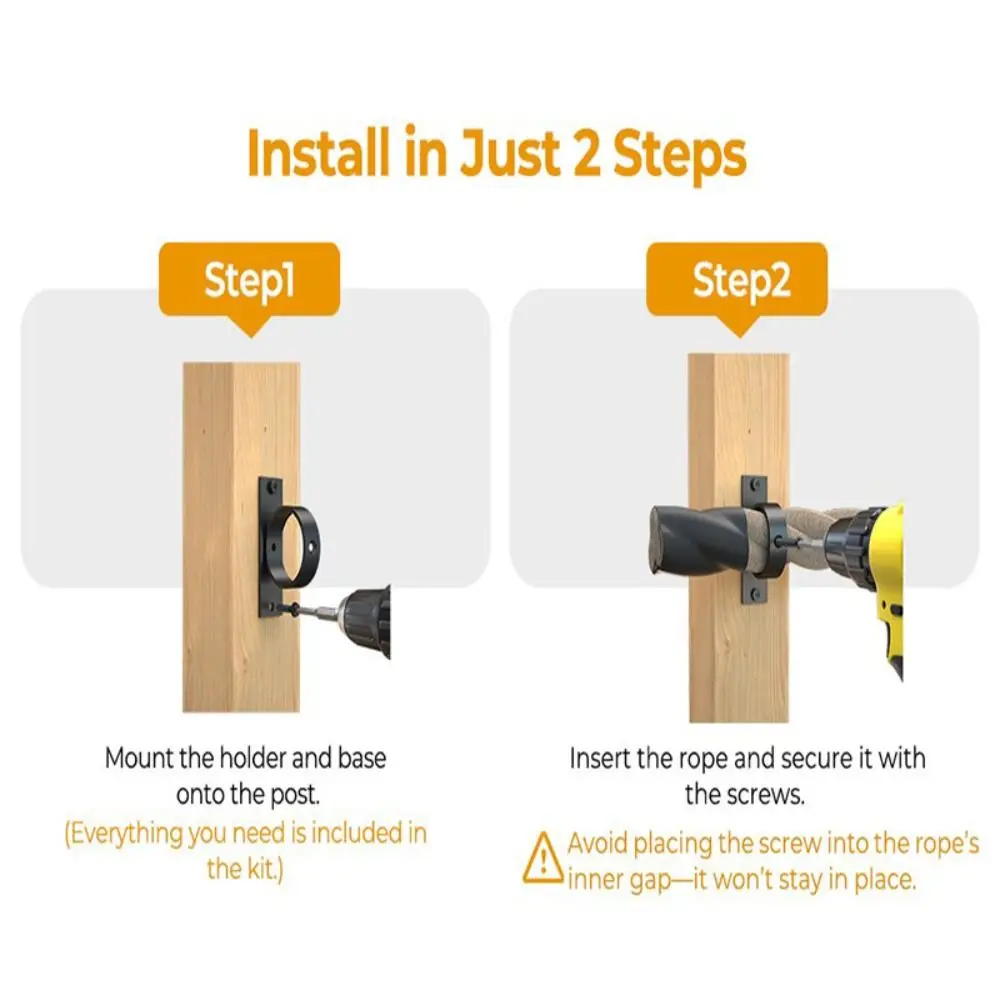 Install in Just 2 Steps

Step1

Mount the holder and base onto the post.
(Everything you need is included in the kit.)

Step2

Insert the rope and secure it with the screws.
Avoid placing the screw into the rope's inner gap—it won't stay in place.