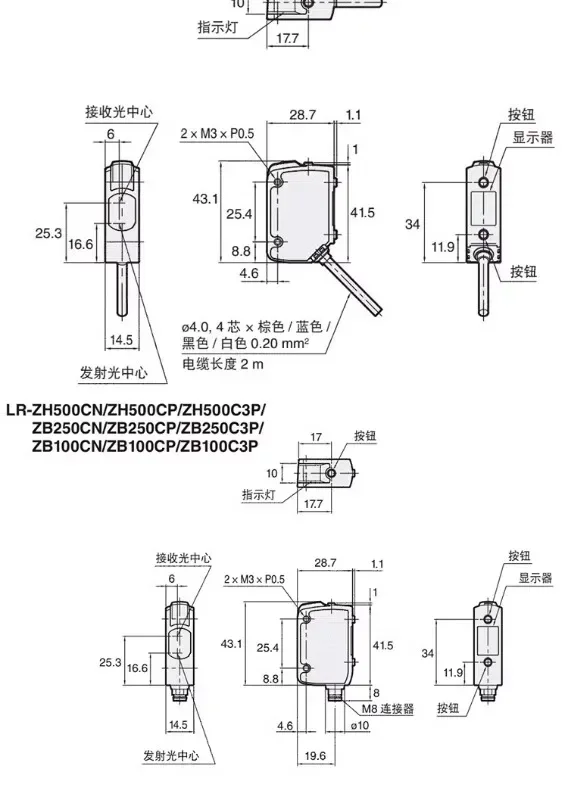 10
指示灯
17.7

接收光中心
6
25.3
16.6
14.5
发射光中心

2 × M3 × P0.5
28.7
1.1
1
43.1
25.4
41.5
8.8
4.6
ø4.0, 4 芯 × 棕色 / 蓝色 / 黑色 / 白色 0.20 mm²
电缆长度 2 m

按钮
显示器
34
11.9
按钮

LR-ZH500CN/ZH500CP/ZH500C3P/
ZB250CN/ZB250CP/ZB250C3P/
ZB100CN/ZB100CP/ZB100C3P

17
按钮
10
指示灯
17.7

接收光中心
6
25.3
16.6
14.5
发射光中心

2 × M3 × P0.5
28.7
1.1
1
43.1
25.4
41.5
8.8
8
M8 连接器
4.6
ø10
19.6

按钮
显示器
34
11.9
按钮