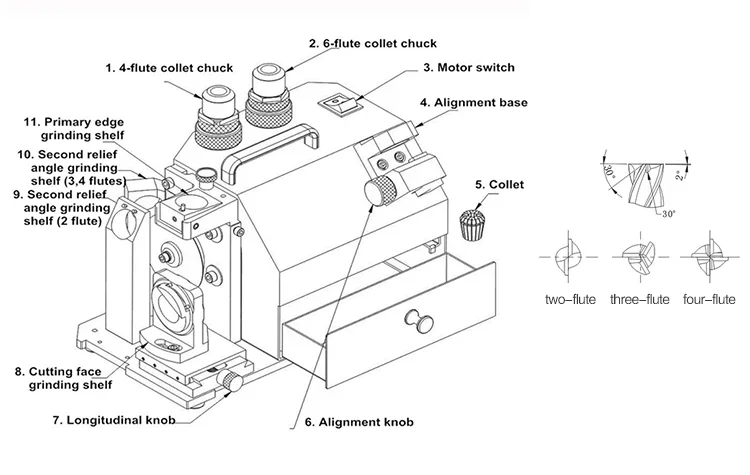 2. 6-flute collet chuck

1. 4-flute collet chuck

3. Motor switch

4. Alignment base

11. Primary edge grinding shelf

10. Second relief angle grinding shelf (3,4 flutes)

9. Second relief angle grinding shelf (2 flute)

5. Collet

8. Cutting face grinding shelf

7. Longitudinal knob

6. Alignment knob

30°

2°

30°

two–flute three–flute four–flute