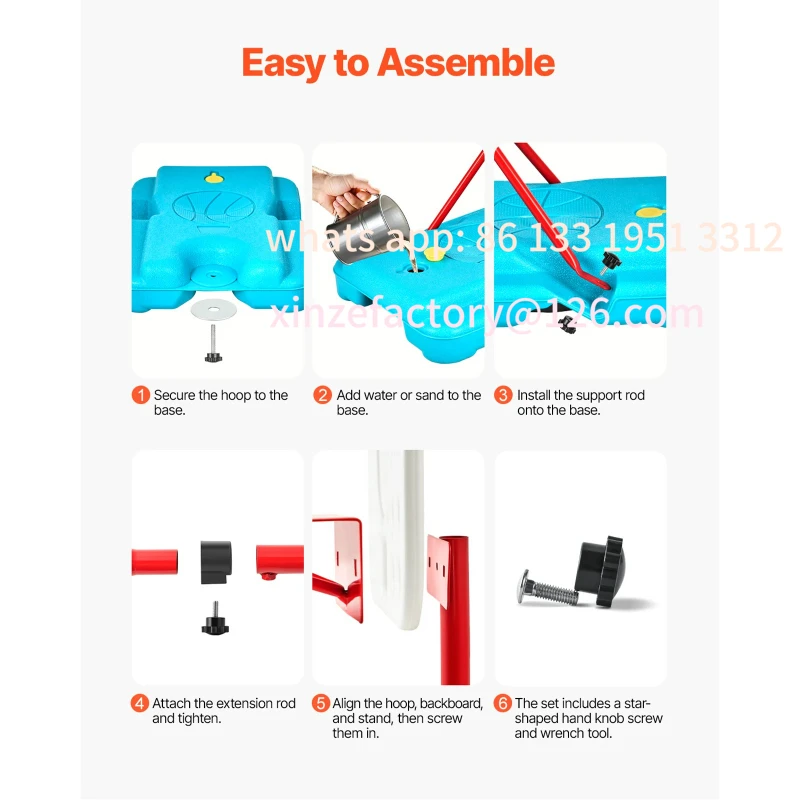 Easy to Assemble

whats app: 86 133 1951 3312
xinzefactory@126.com

1 Secure the hoop to the base.

2 Add water or sand to the base.

3 Install the support rod onto the base.

4 Attach the extension rod and tighten.

5 Align the hoop, backboard, and stand, then screw them in.

6 The set includes a star-shaped hand knob screw and wrench tool.