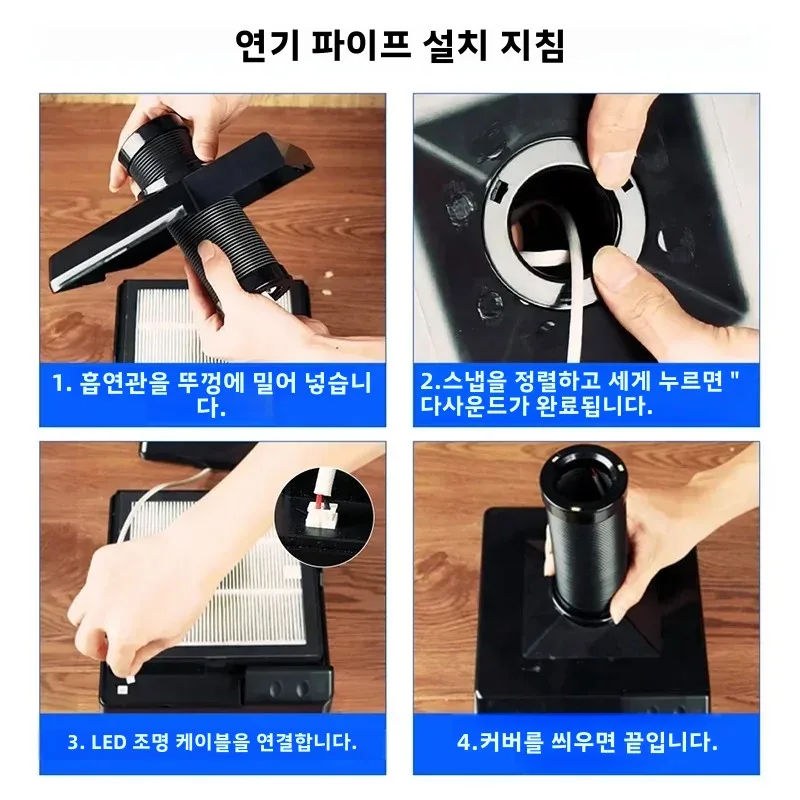 연기 파이프 설치 지침

1. 흡연관을 뚜껑에 밀어 넣습니다.

2.스냅을 정렬하고 세게 누르면 " 다사운드가 완료됩니다.

3. LED 조명 케이블을 연결합니다.

4.커버를 씌우면 끝입니다.