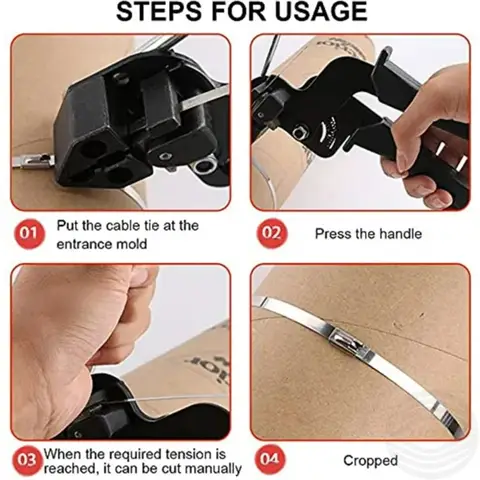 STEPS FOR USAGE

01 Put the cable tie at the entrance mold

02 Press the handle

03 When the required tension is reached, it can be cut manually

04 Cropped