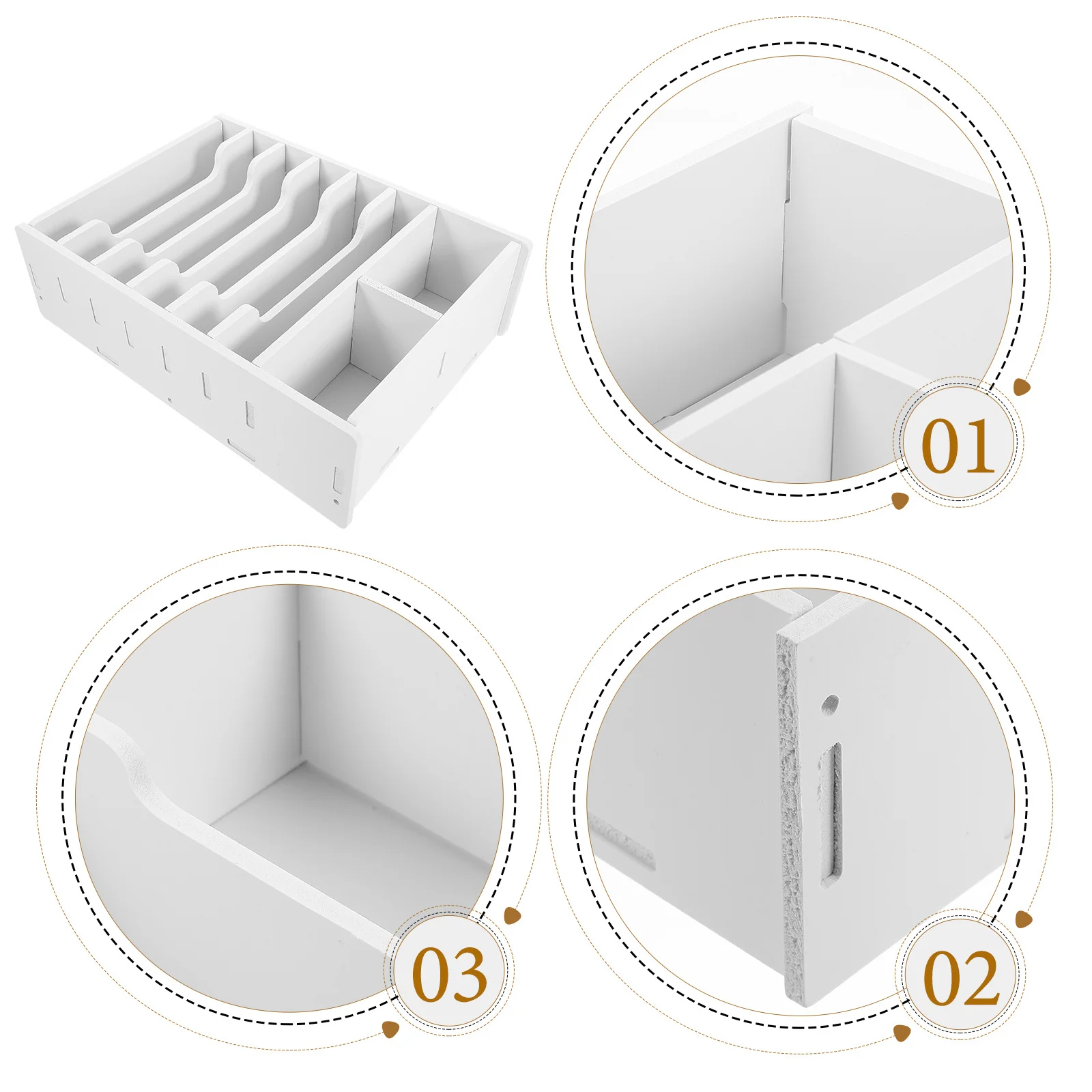 01

03

02