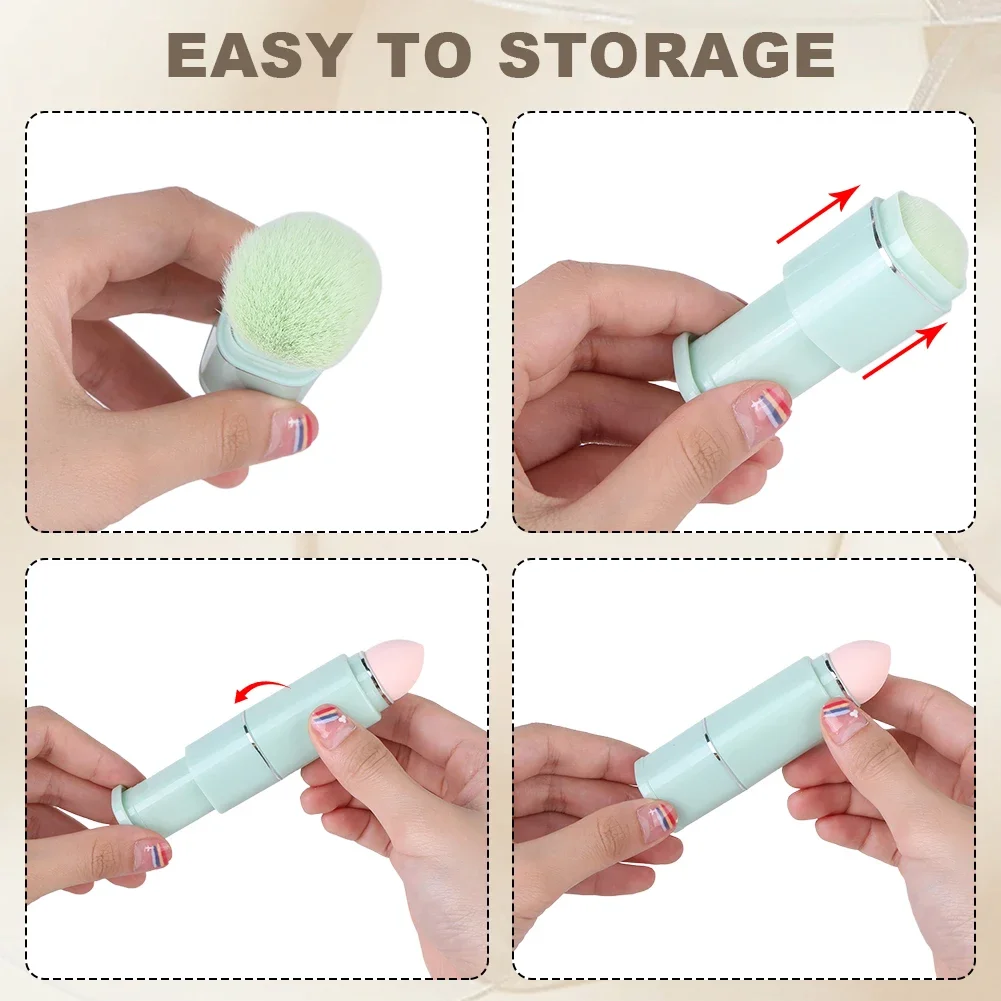 EASY TO STORAGE